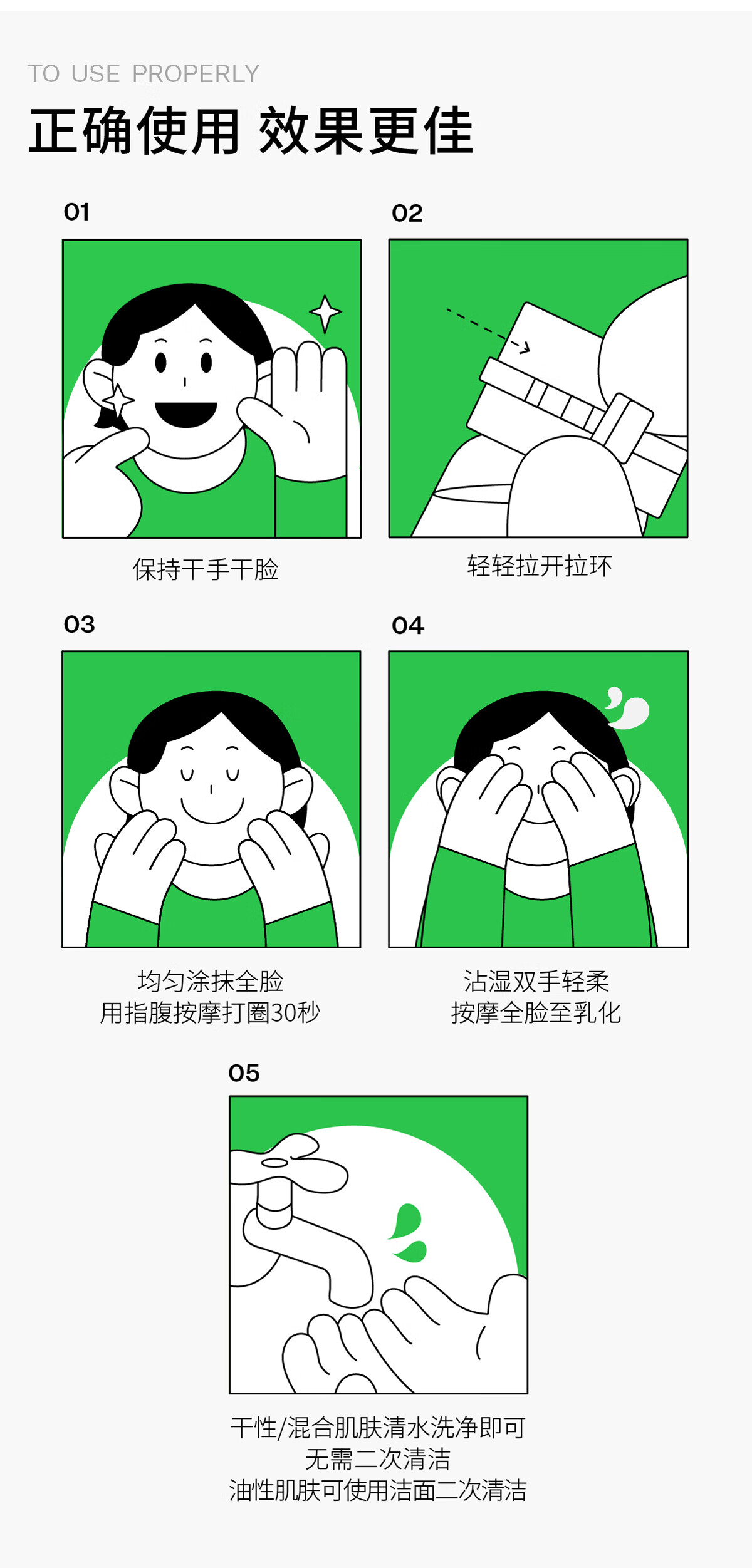 TO USE PROPERLY

正确使用 效果更佳

01

保持干手干脸

02

轻轻拉开拉环

03

均匀涂抹全脸
用指腹按摩打圈30秒

04

沾湿双手轻柔
按摩全脸至乳化

05

干性/混合肌肤清水洗净即可
无需二次清洁
油性肌肤可使用洁面二次清洁