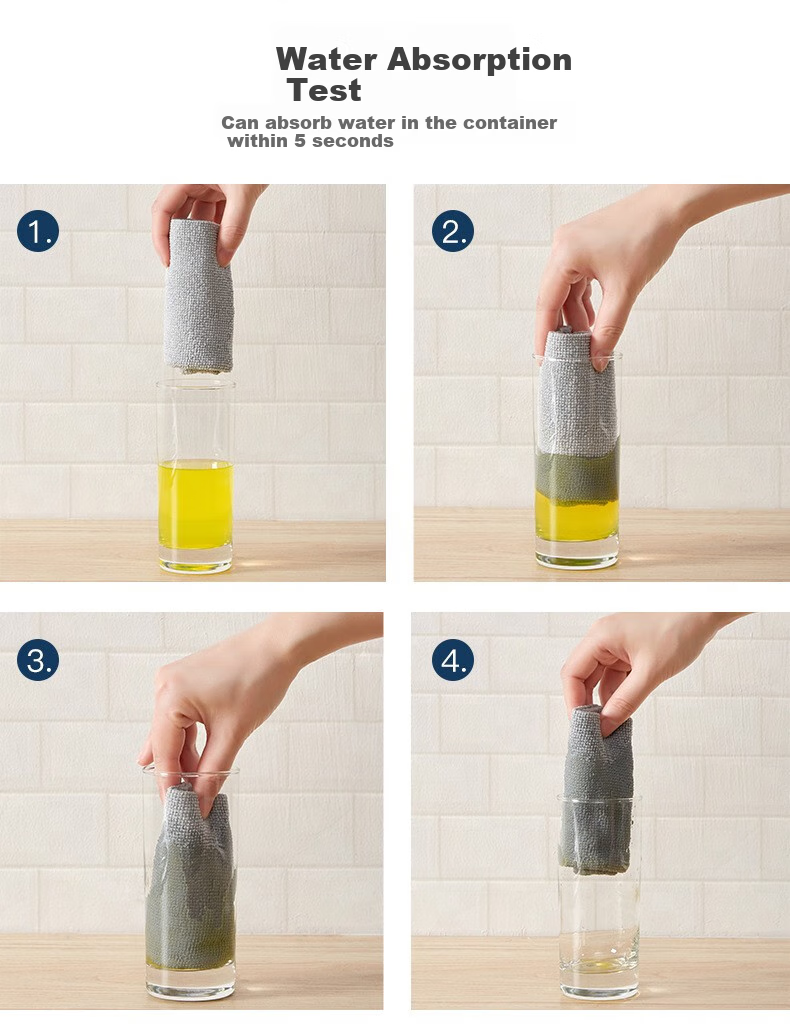 Water Absorption Test

Can absorb water in the container within 5 seconds

1.

2.

3.

4.