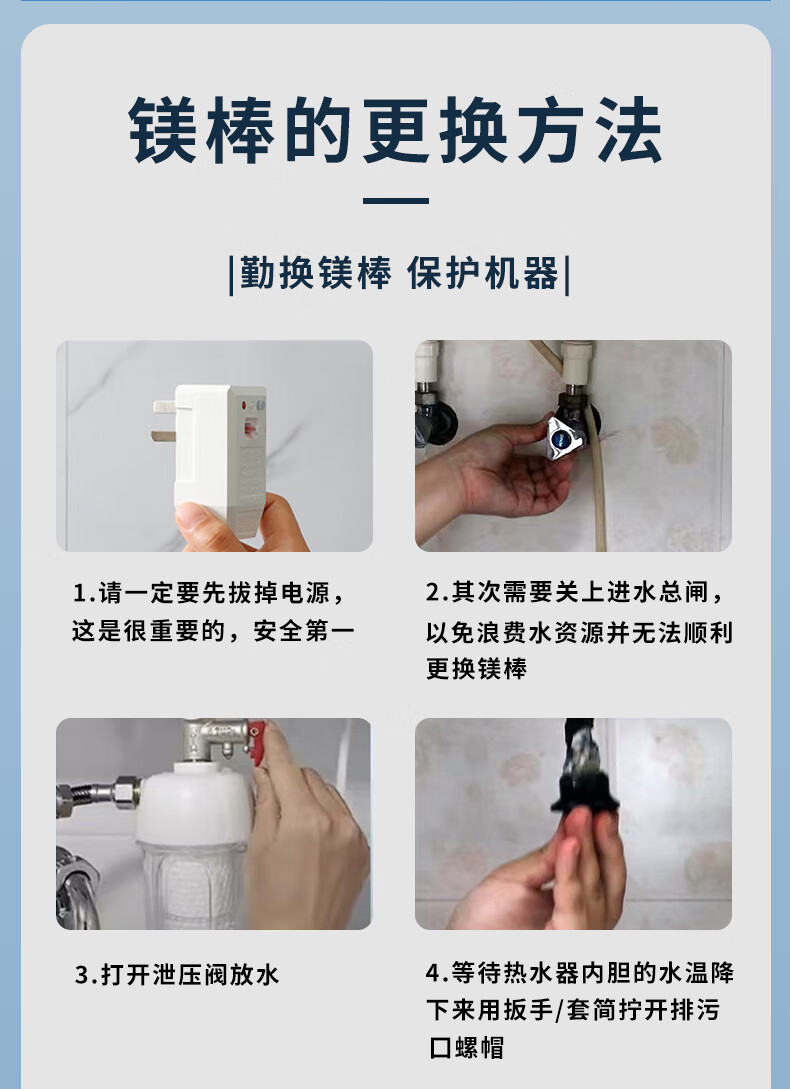 镁棒的更换方法

|勤换镁棒 保护机器|

1.请一定要先拔掉电源，这是很重要的，安全第一

2.其次需要关上进水总闸，以免浪费水资源并无法顺利更换镁棒

3.打开泄压阀放水

4.等待热水器内胆的水温降下来用扳手/套筒拧开排污口螺帽