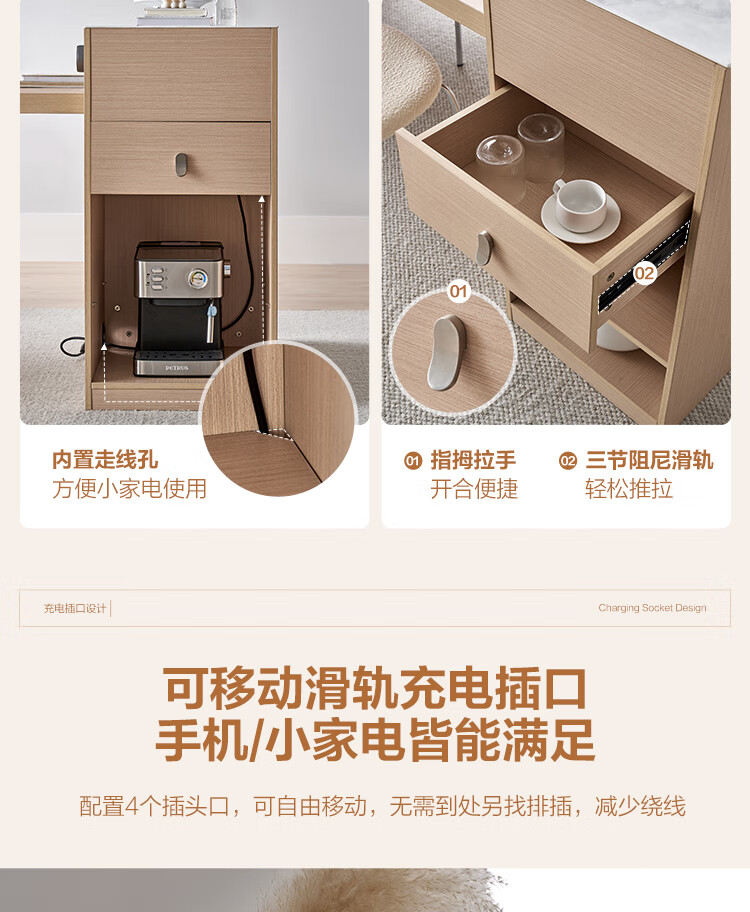 PETRUS

01

02

内置走线孔
方便小家电使用

01 指拇拉手
开合便捷

02 三节阻尼滑轨
轻松推拉

充电插口设计

Charging Socket Design

可移动滑轨充电插口
手机/小家电皆能满足

配置4个插头口，可自由移动，无需到处另找排插，减少绕线