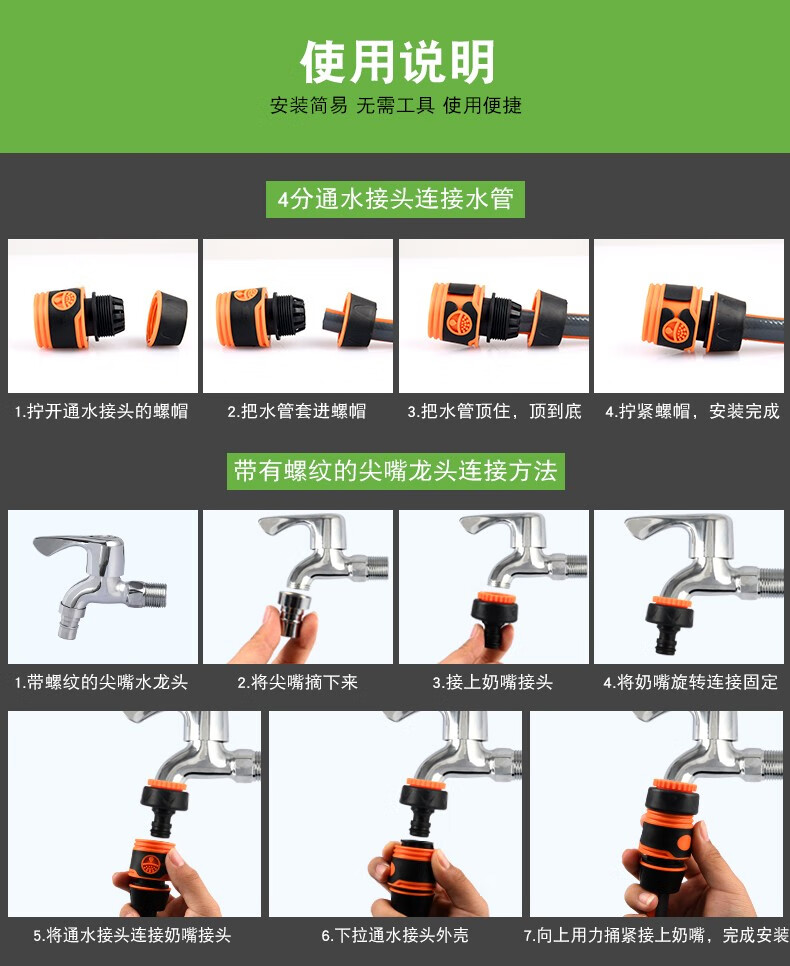 使用说明

安装简易 无需工具 使用便捷

4分通水接头连接水管

1.拧开通水接头的螺帽

2.把水管套进螺帽

3.把水管顶住，顶到底

4.拧紧螺帽，安装完成

带有螺纹的尖嘴龙头连接方法

1.带螺纹的尖嘴水龙头

2.将尖嘴摘下来

3.接上奶嘴接头

4.将奶嘴旋转连接固定

5.将通水接头连接奶嘴接头

6.下拉通水接头外壳

7.向上用力捅紧接上奶嘴，完成安装