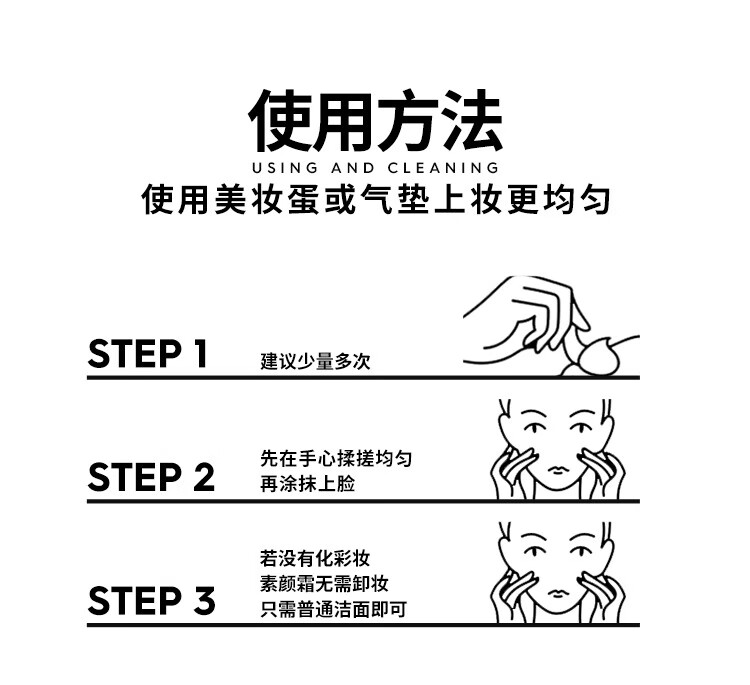 使用方法
USING AND CLEANING
使用美妆蛋或气垫上妆更均匀

STEP 1
建议少量多次

STEP 2
先在手心揉搓均匀
再涂抹上脸

STEP 3
若没有化彩妆
素颜霜无需卸妆
只需普通洁面即可