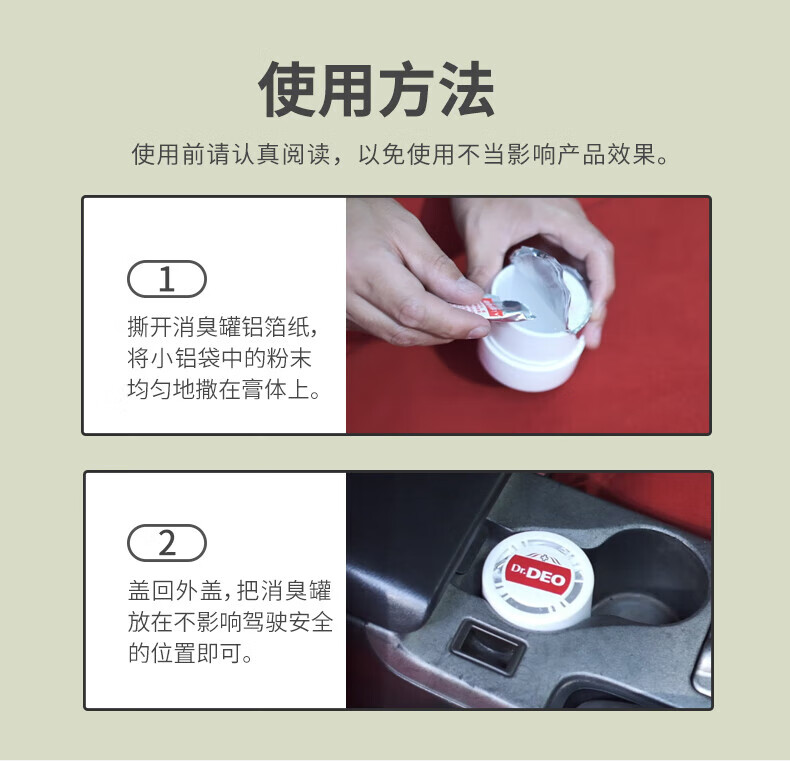 使用方法

使用前请认真阅读，以免使用不当影响产品效果。

1

撕开消臭罐铝箔纸，将小铝袋中的粉末均匀地撒在膏体上。

2

盖回外盖，把消臭罐放在不影响驾驶安全的位置即可。

Dr.DEO