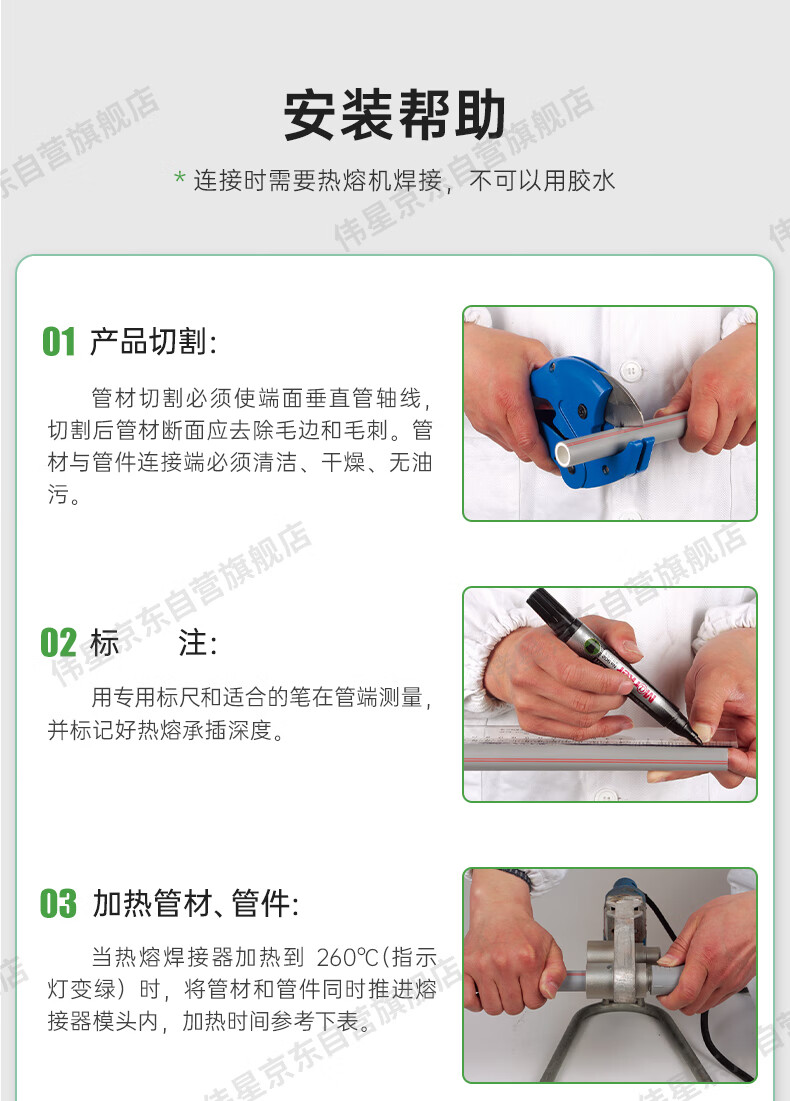 安装帮助

* 连接时需要热熔机焊接，不可以用胶水

01 产品切割：

管材切割必须使端面垂直管轴线，切割后管材断面应去除毛边和毛刺。管材与管件连接端必须清洁、干燥、无油污。

02 标 注：

用专用标尺和适合的笔在管端测量，并标记好热熔承插深度。

03 加热管材、管件：

当热熔焊接器加热到 260℃（指示灯变绿）时，将管材和管件同时推进熔接器模头内，加热时间参考下表。

伟星京东自营旗舰店