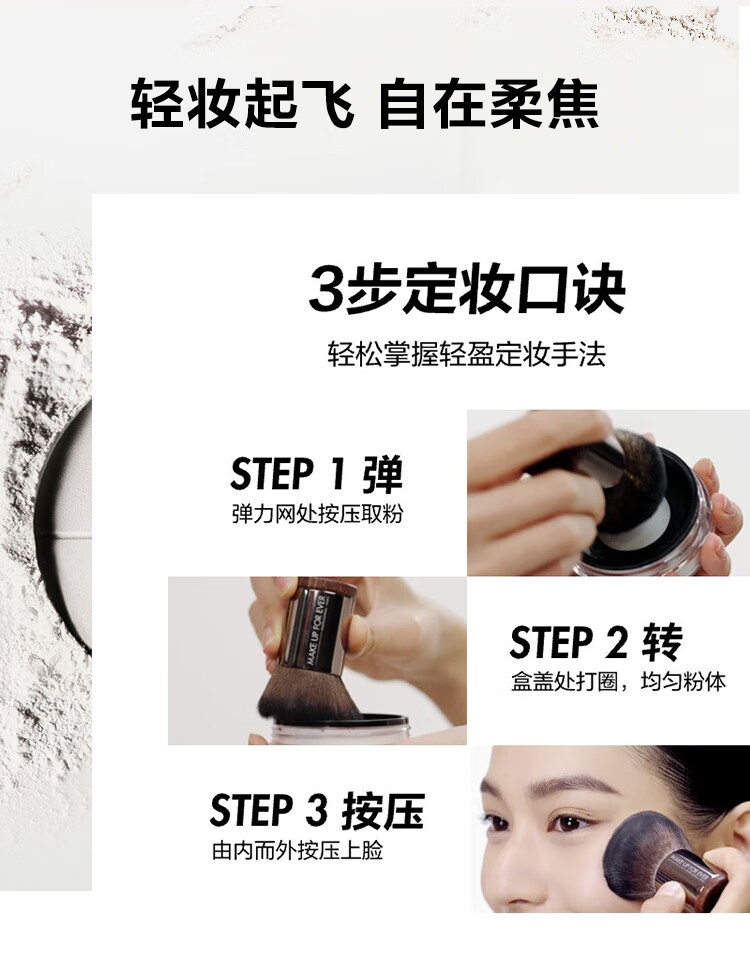 轻妆起飞 自在柔焦

3步定妆口诀
轻松掌握轻盈定妆手法

STEP 1 弹
弹力网处按压取粉

MAKE UP FOR EVER

STEP 2 转
盒盖处打圈，均匀粉体

STEP 3 按压
由内而外按压上脸

MAKE UP FOR EVER