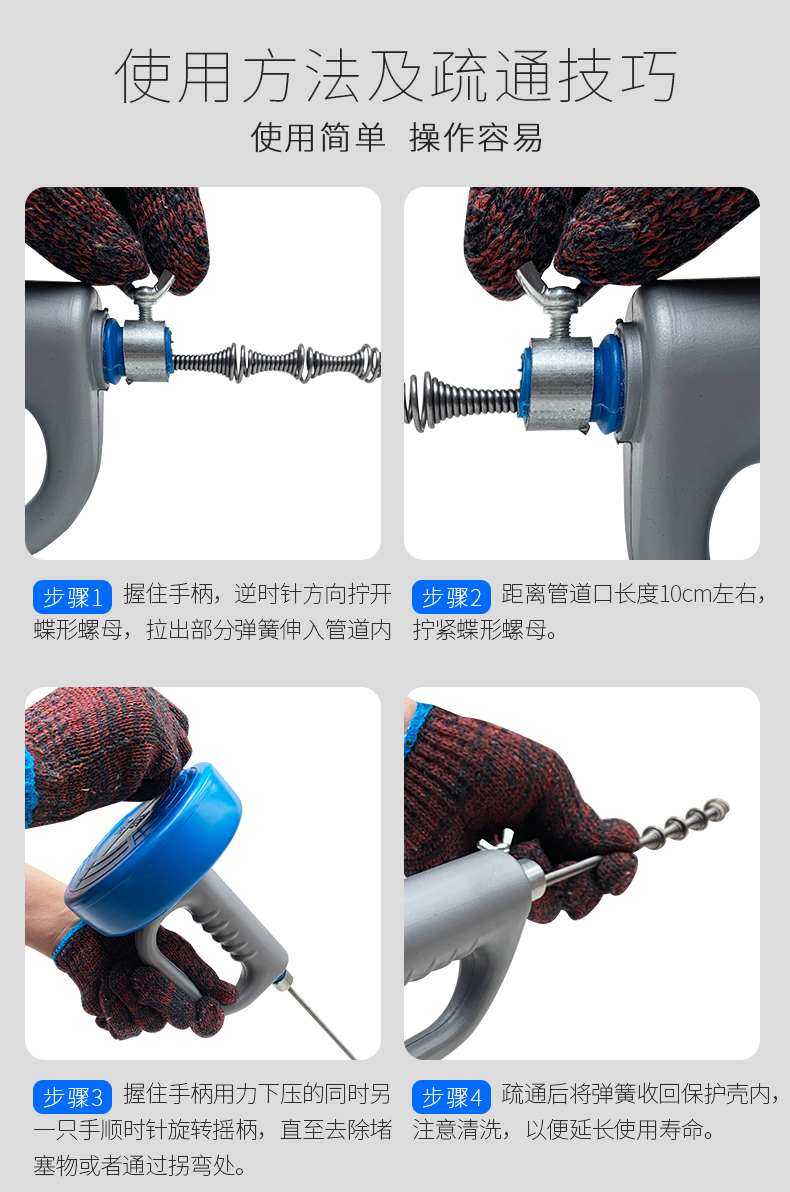 使用方法及疏通技巧

使用简单 操作容易

步骤1 握住手柄，逆时针方向拧开蝶形螺母，拉出部分弹簧伸入管道内

步骤2 距离管道口长度10cm左右，拧紧蝶形螺母。

步骤3 握住手柄用力下压的同时另一只手顺时针旋转摇柄，直至去除堵塞物或者通过拐弯处。

步骤4 疏通后将弹簧收回保护壳内，注意清洗，以便延长使用寿命。