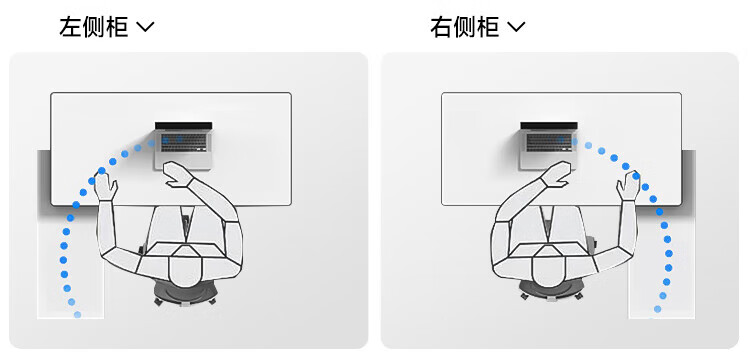 左侧柜

右侧柜