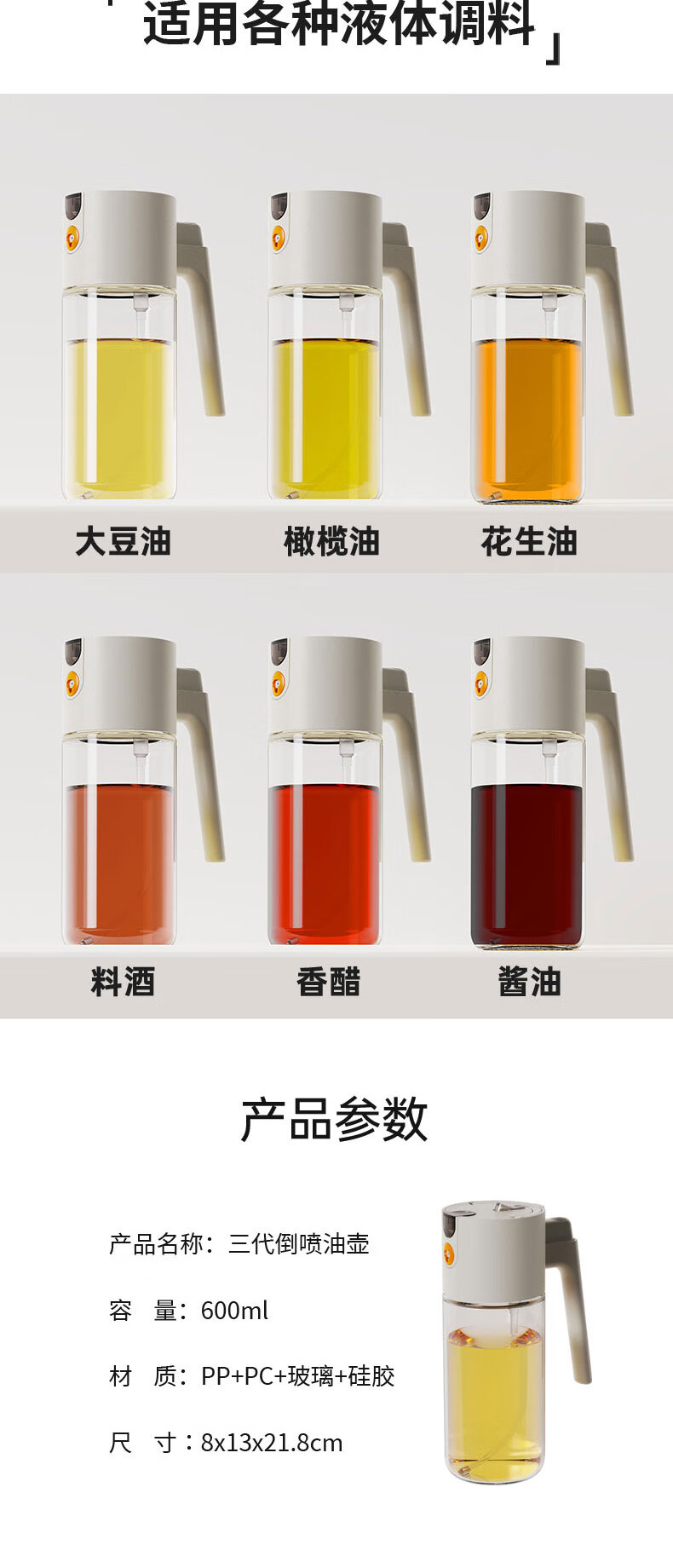 「适用各种液体调料」

大豆油 橄榄油 花生油

料酒 香醋 酱油

产品参数

产品名称：三代倒喷油壶

容 量：600ml

材 质：PP+PC+玻璃+硅胶

尺 寸：8x13x21.8cm