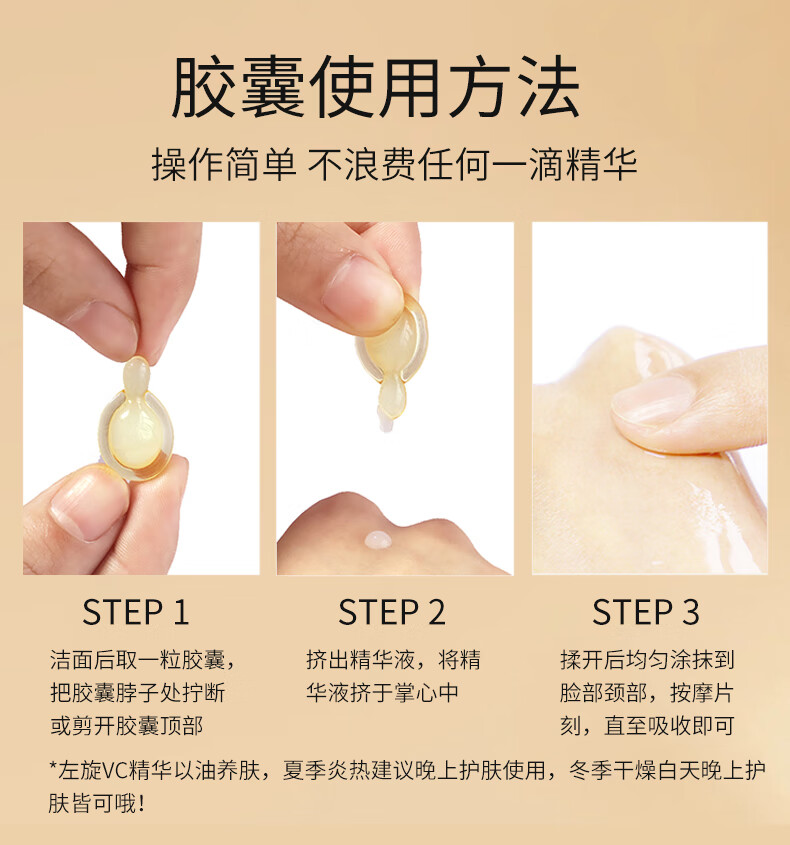 胶囊使用方法

操作简单 不浪费任何一滴精华

STEP 1

洁面后取一粒胶囊，把胶囊脖子处拧断或剪开胶囊顶部

STEP 2

挤出精华液，将精华液挤于掌心中

STEP 3

揉开后均匀涂抹到脸部颈部，按摩片刻，直至吸收即可

*左旋VC精华以油养肤，夏季炎热建议晚上护肤使用，冬季干燥白天晚上护肤皆可哦！