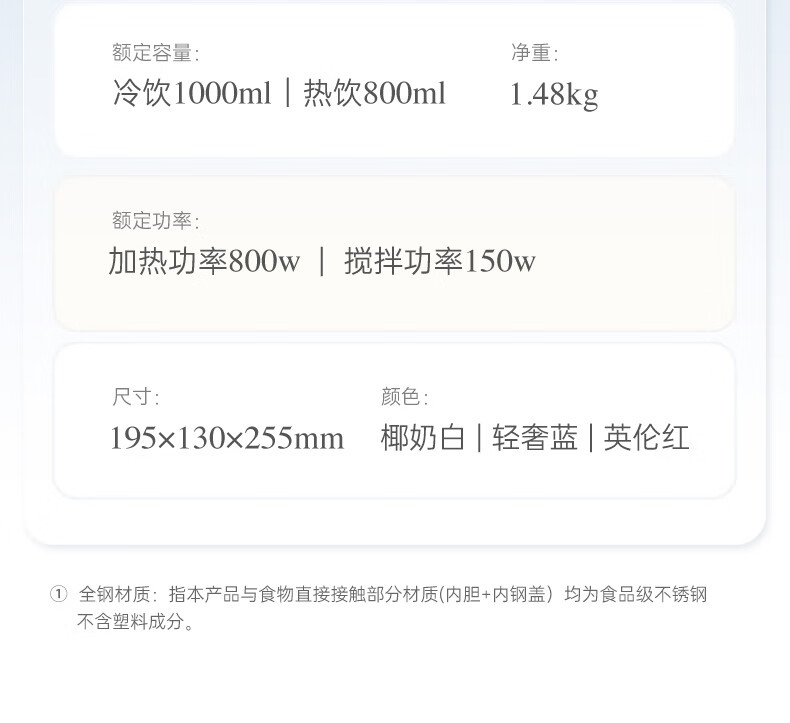 额定容量:

冷饮1000ml | 热饮800ml

净重:

1.48kg

额定功率:

加热功率800w | 搅拌功率150w

尺寸:

195×130×255mm

颜色:

椰奶白 | 轻奢蓝 | 英伦红

① 全钢材质：指本产品与食物直接接触部分材质(内胆+内钢盖）均为食品级不锈钢不含塑料成分。