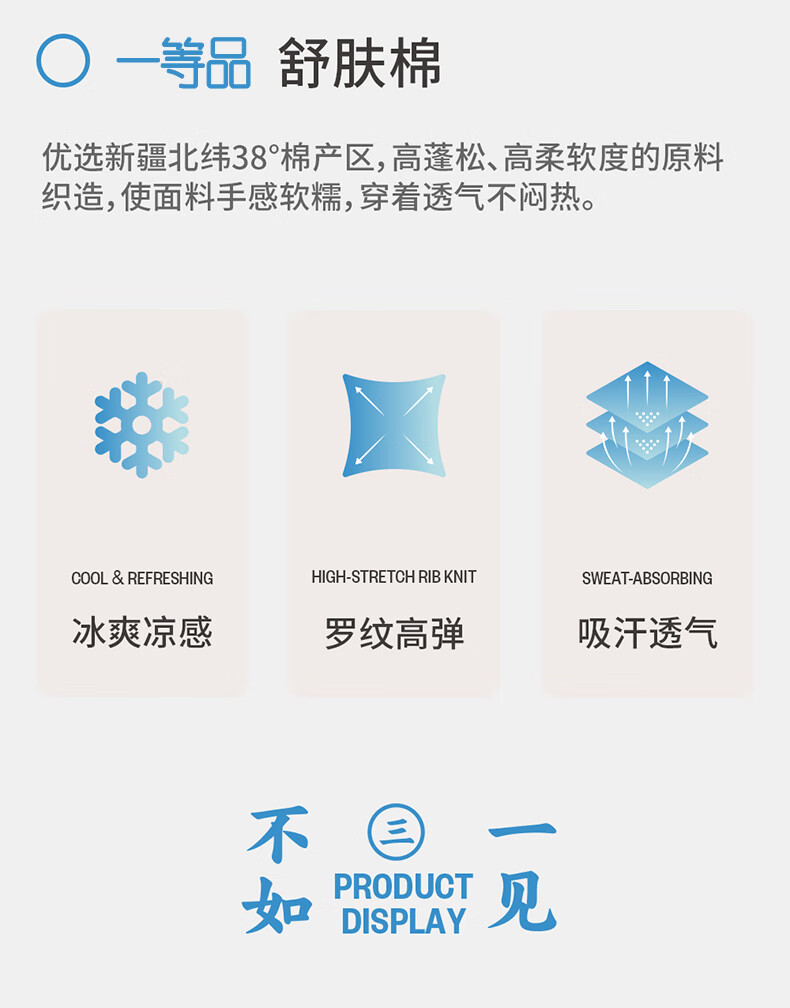 一等品 舒肤棉

优选新疆北纬38°棉产区，高蓬松、高柔软度的原料织造，使面料手感软糯，穿着透气不闷热。

COOL & REFRESHING
冰爽凉感

HIGH-STRETCH RIB KNIT
罗纹高弹

SWEAT-ABSORBING
吸汗透气

不如
三
PRODUCT
DISPLAY
一见