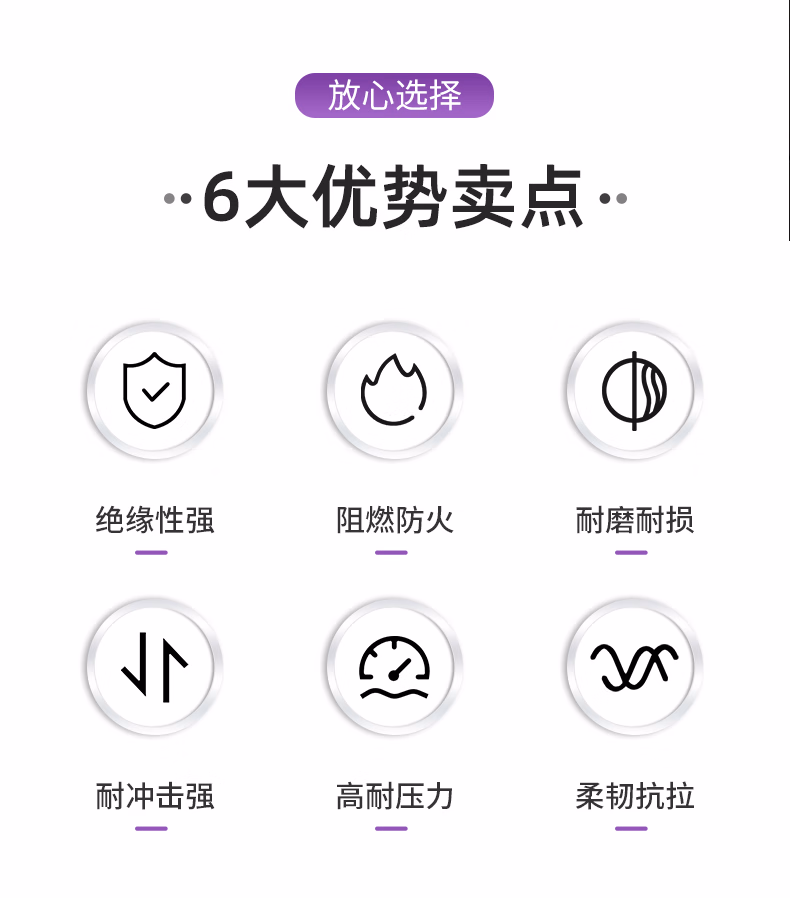 放心选择

6大优势卖点

绝缘性强

阻燃防火

耐磨耐损

耐冲击强

高耐压力

柔韧抗拉