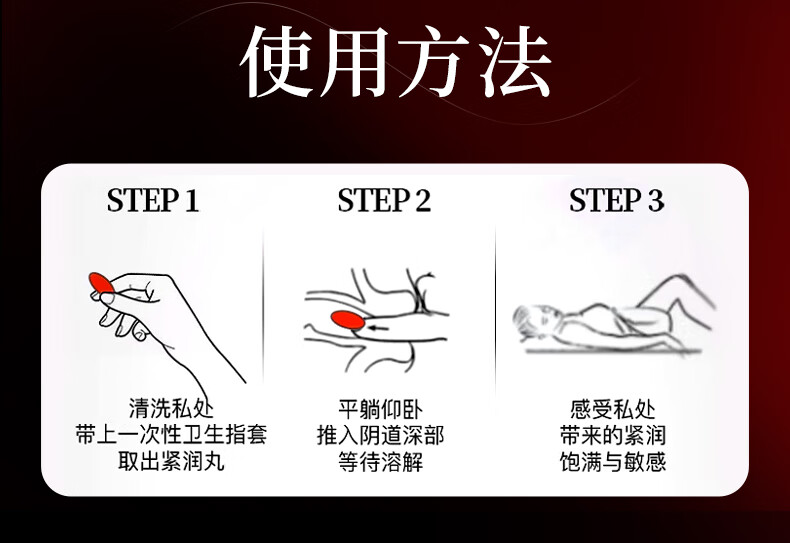 使用方法

STEP 1

清洗私处
带上一次性卫生指套
取出紧润丸

STEP 2

平躺仰卧
推入阴道深部
等待溶解

STEP 3

感受私处
带来的紧润
饱满与敏感