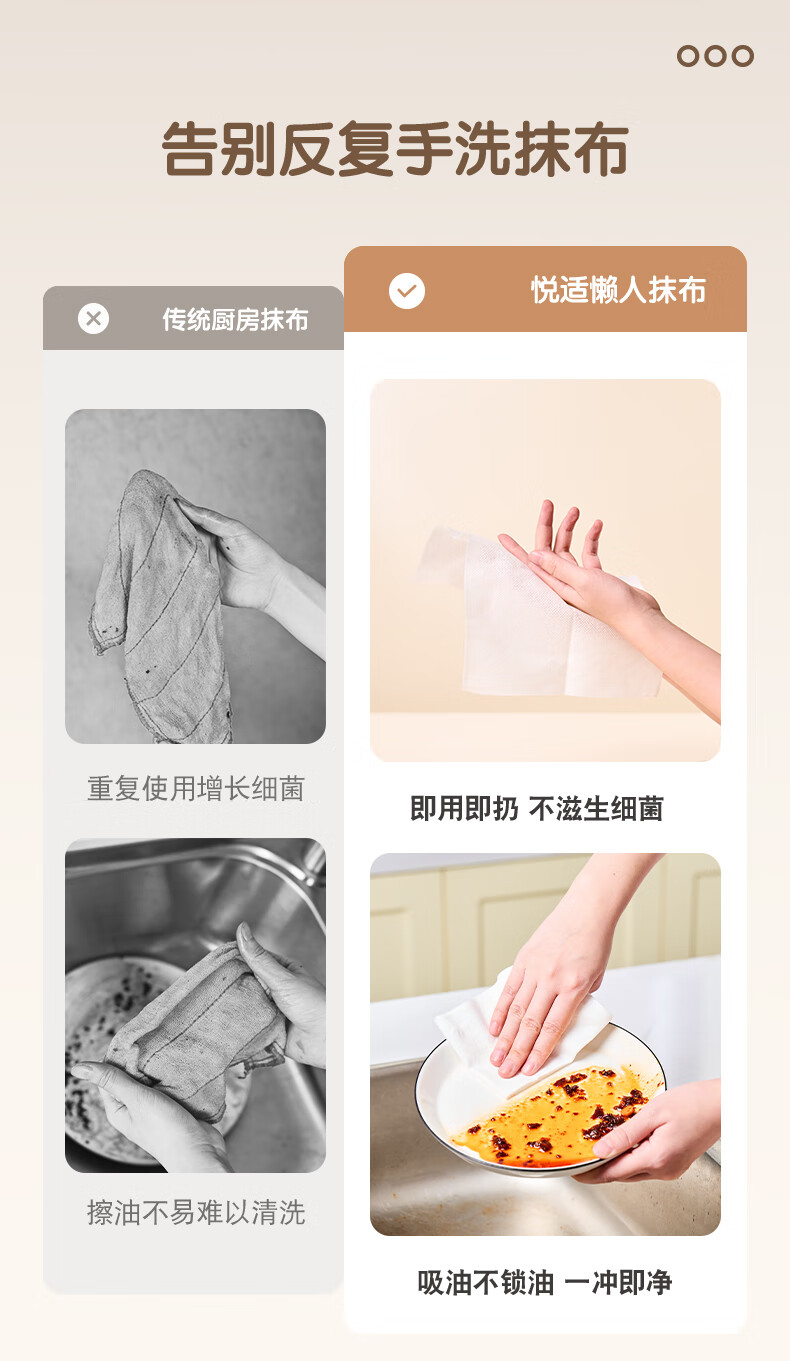 告别反复手洗抹布

传统厨房抹布

重复使用增长细菌

擦油不易难以清洗

悦适懒人抹布

即用即扔 不滋生细菌

吸油不锁油 一冲即净