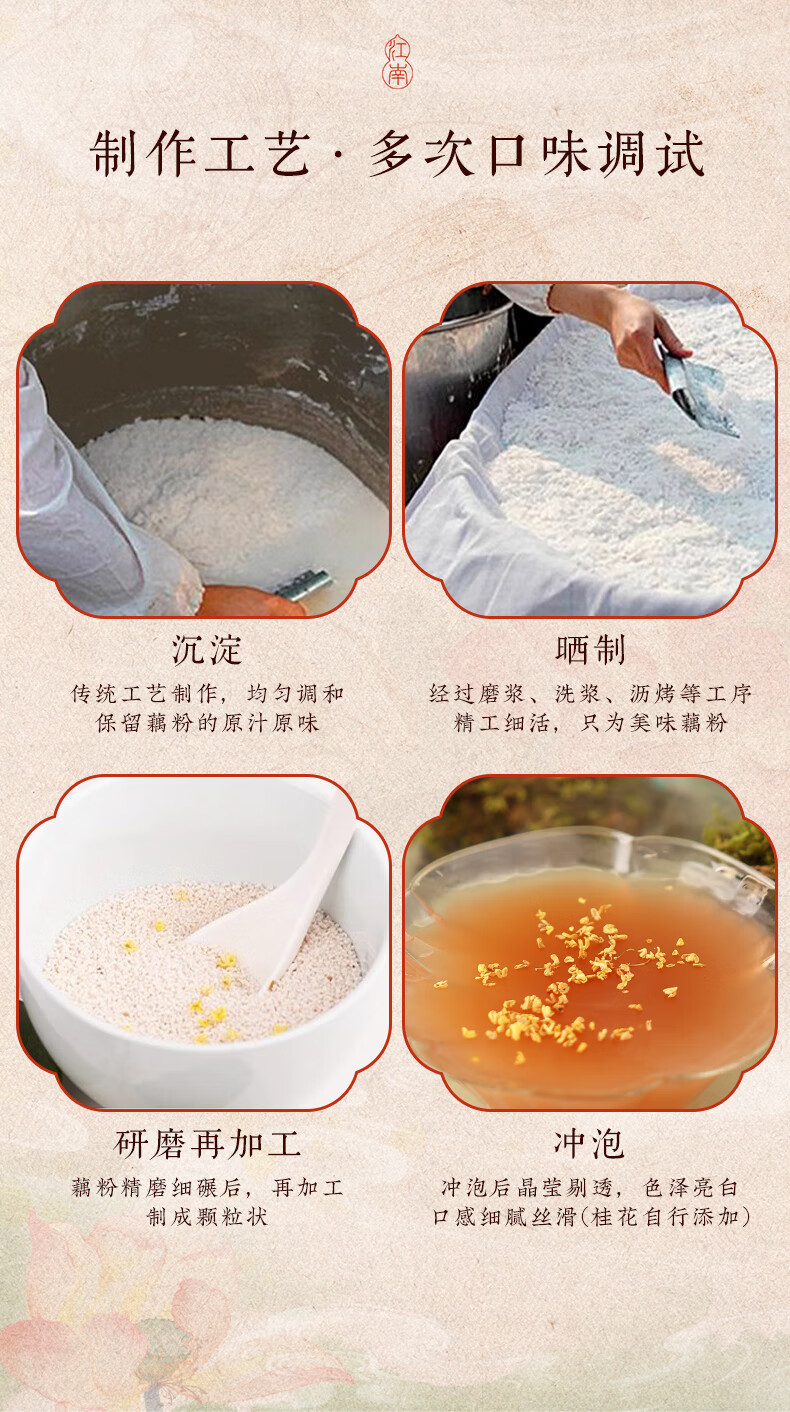 江南

制作工艺·多次口味调试

沉淀

传统工艺制作，均匀调和
保留藕粉的原汁原味

晒制

经过磨浆、洗浆、沥烤等工序
精工细活，只为美味藕粉

研磨再加工

藕粉精磨细碾后，再加工
制成颗粒状

冲泡

冲泡后晶莹剔透，色泽亮白
口感细腻丝滑(桂花自行添加)