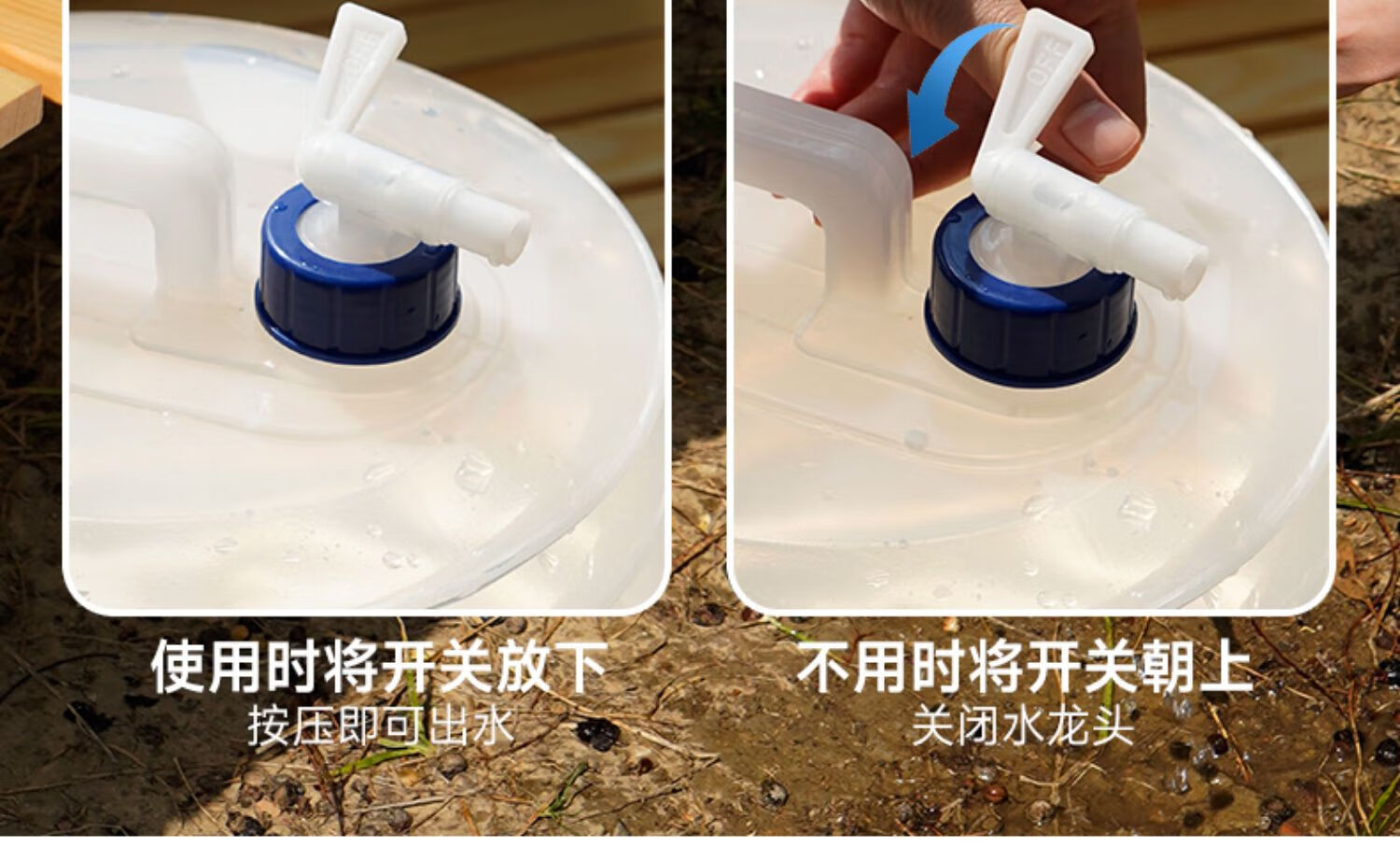 OFF

OFF

使用时将开关放下
按压即可出水

不用时将开关朝上
关闭水龙头