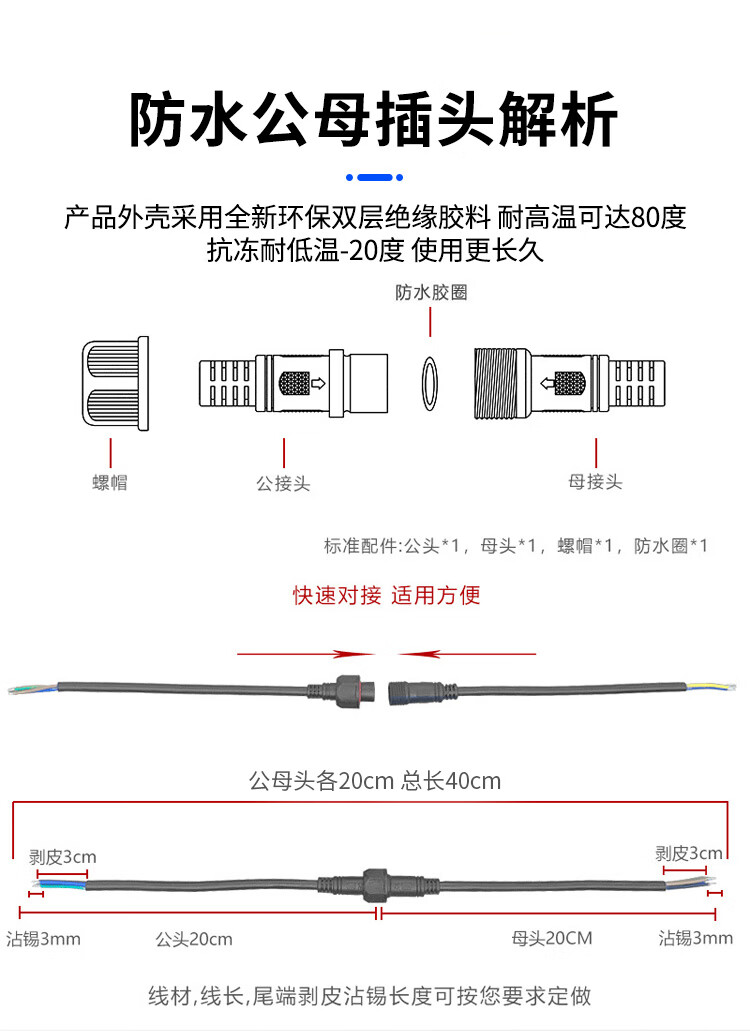 防水公母插头解析

产品外壳采用全新环保双层绝缘胶料 耐高温可达80度
抗冻耐低温-20度 使用更长久

防水胶圈

螺帽

公接头

母接头

标准配件:公头*1，母头*1，螺帽*1，防水圈*1

快速对接 适用方便

公母头各20cm 总长40cm

剥皮3cm

剥皮3cm

沾锡3mm

公头20cm

母头20CM

沾锡3mm

线材,线长,尾端剥皮沾锡长度可按您要求定做