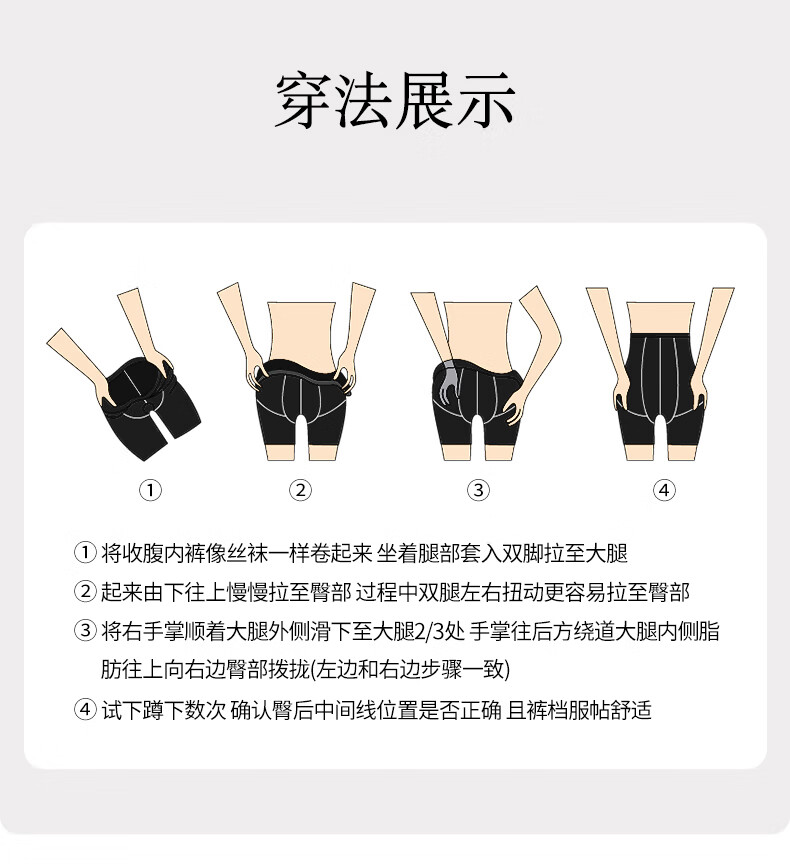 穿法展示

① ② ③ ④

① 将收腹内裤像丝袜一样卷起来 坐着腿部套入双脚拉至大腿

② 起来由下往上慢慢拉至臀部 过程中双腿左右扭动更容易拉至臀部

③ 将右手掌顺着大腿外侧滑下至大腿2/3处 手掌往后方绕道大腿内侧脂肪往上向右边臀部拨拢(左边和右边步骤一致)

④ 试下蹲下数次 确认臀后中间线位置是否正确 且裤档服帖舒适