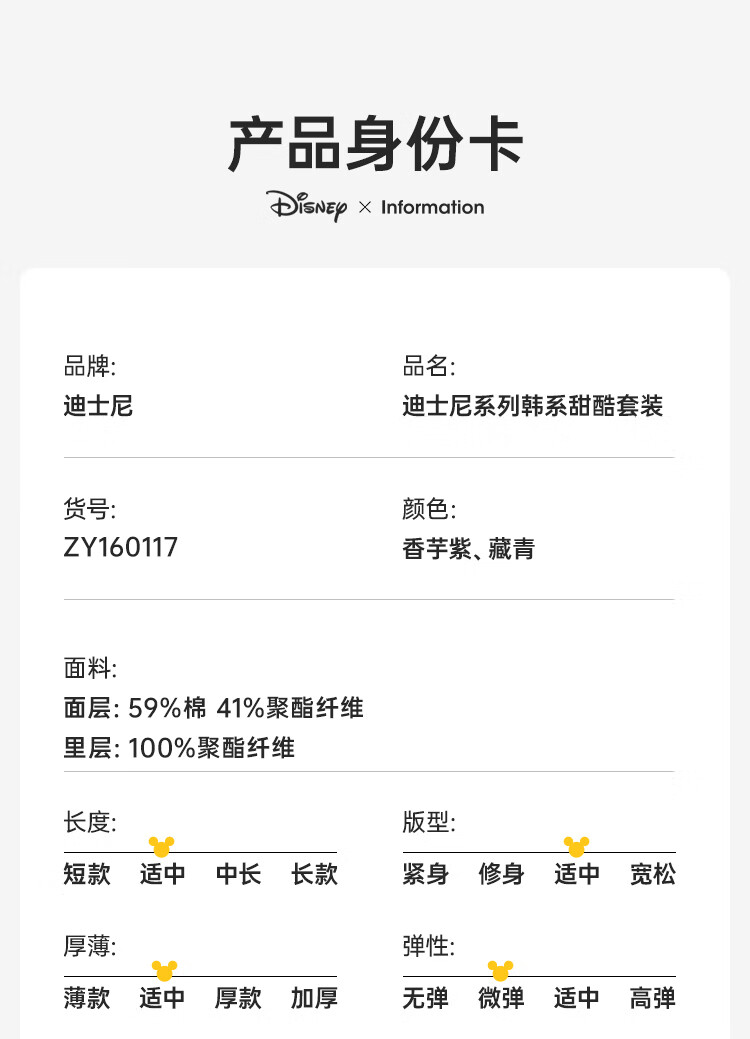 产品身份卡

Disney × Information

品牌:
迪士尼

品名:
迪士尼系列韩系甜酷套装

货号:
ZY160117

颜色:
香芋紫、藏青

面料:
面层: 59%棉 41%聚酯纤维
里层: 100%聚酯纤维

长度:
短款 适中 中长 长款

版型:
紧身 修身 适中 宽松

厚薄:
薄款 适中 厚款 加厚

弹性:
无弹 微弹 适中 高弹