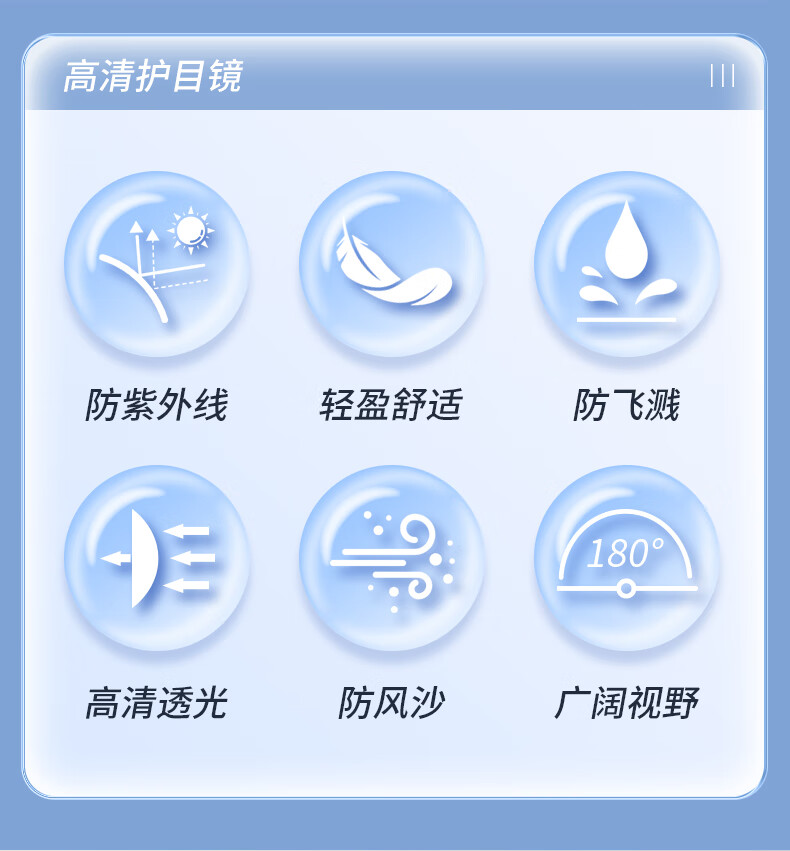 高清护目镜

防紫外线

轻盈舒适

防飞溅

180°

高清透光

防风沙

广阔视野