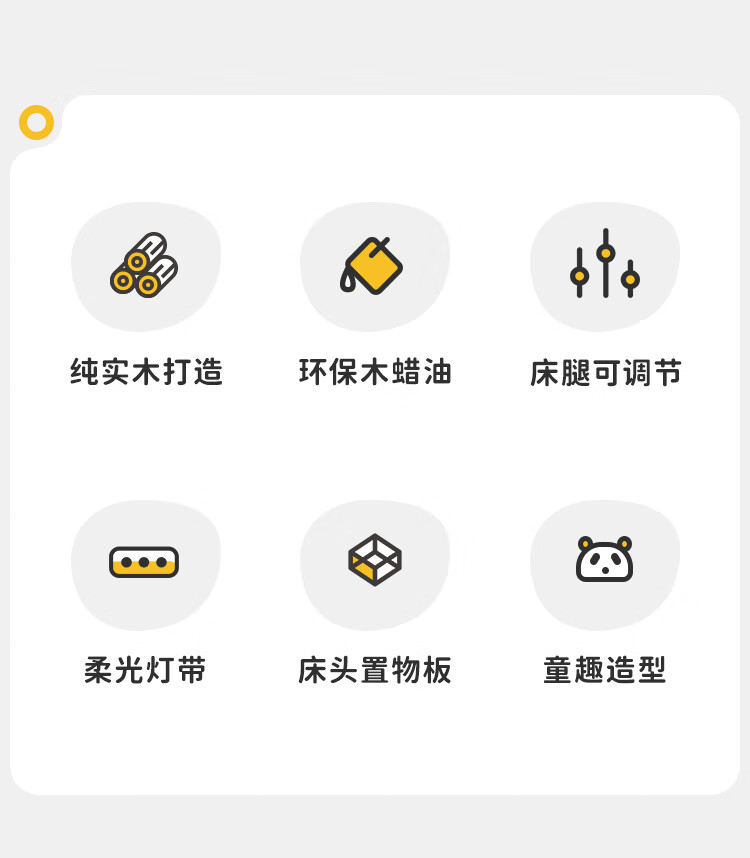 纯实木打造

环保木蜡油

床腿可调节

柔光灯带

床头置物板

童趣造型