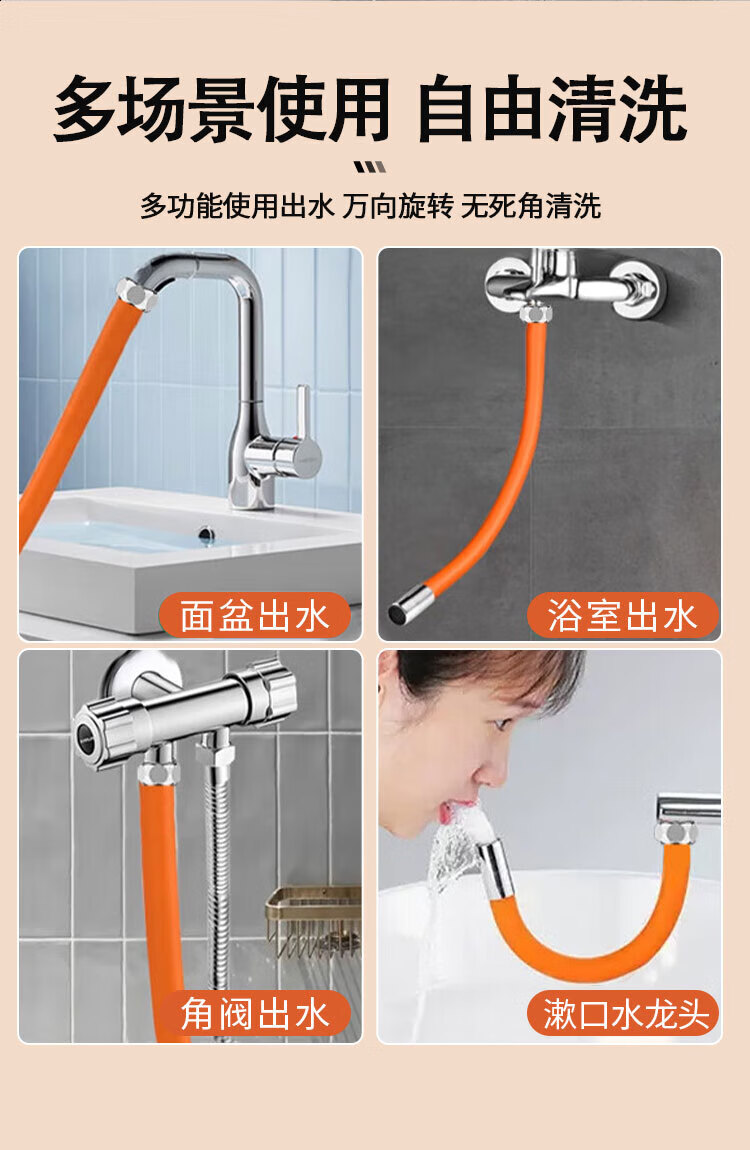 多场景使用 自由清洗

多功能使用出水 万向旋转 无死角清洗

面盆出水

浴室出水

角阀出水

漱口水龙头