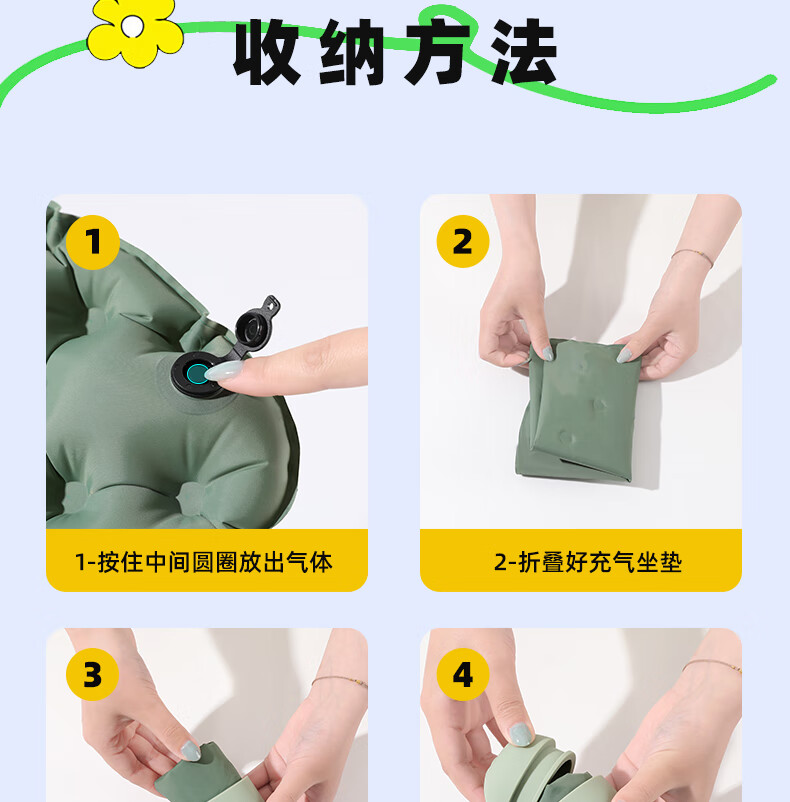 收纳方法

1

1-按住中间圆圈放出气体

2

2-折叠好充气坐垫

3

4