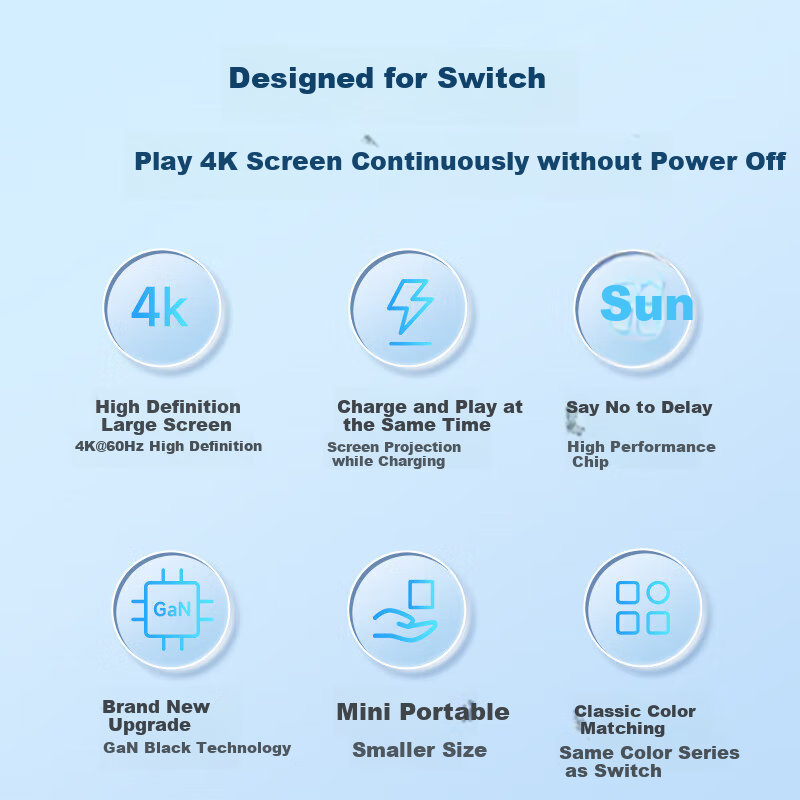 Designed for Switch

Play 4K Screen Continuously without Power Off

4k

High Definition Large Screen
4K@60Hz High Definition

Charge and Play at the Same Time
Screen Projection while Charging

Sun

Say No to Delay
High Performance Chip

GaN

Brand New Upgrade
GaN Black Technology

Mini Portable
Smaller Size

Classic Color Matching
Same Color Series as Switch