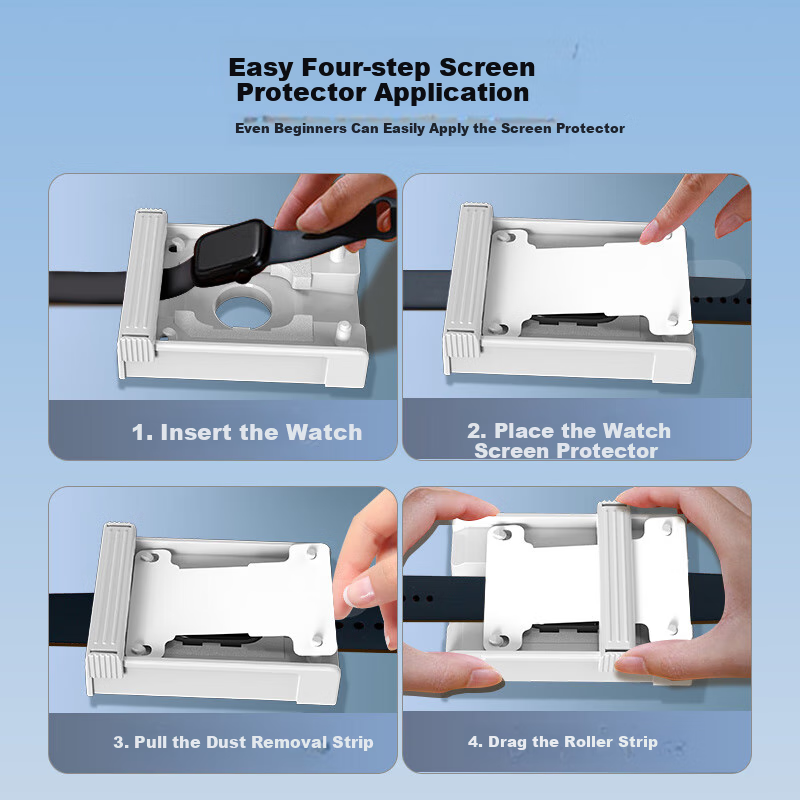 Easy Four-step Screen Protector Application

Even Beginners Can Easily Apply the Screen Protector

1. Insert the Watch

2. Place the Watch Screen Protector

3. Pull the Dust Removal Strip

4. Drag the Roller Strip