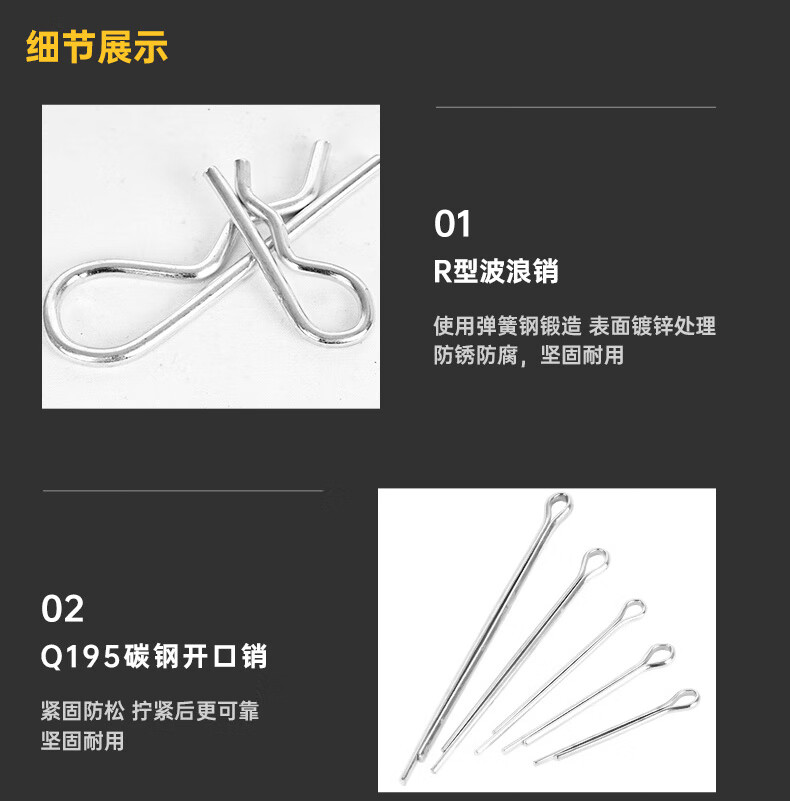 细节展示

01
R型波浪销

使用弹簧钢锻造 表面镀锌处理
防锈防腐，坚固耐用

02
Q195碳钢开口销

紧固防松 拧紧后更可靠
坚固耐用