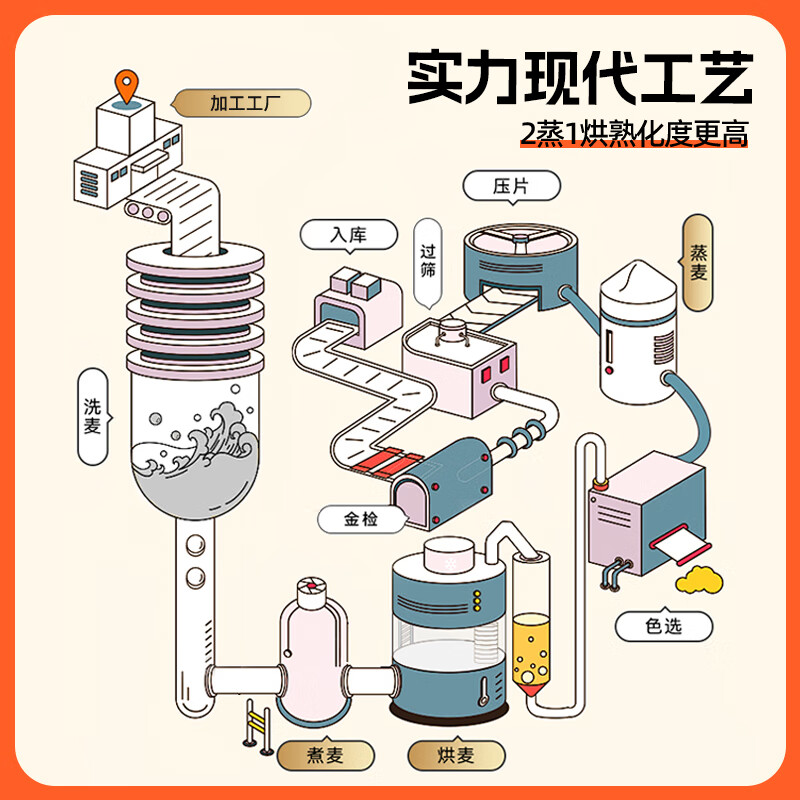 实力现代工艺

2蒸1烘熟化度更高

加工工厂

压片

入库

过筛

蒸麦

洗麦

金检

色选

煮麦

烘麦