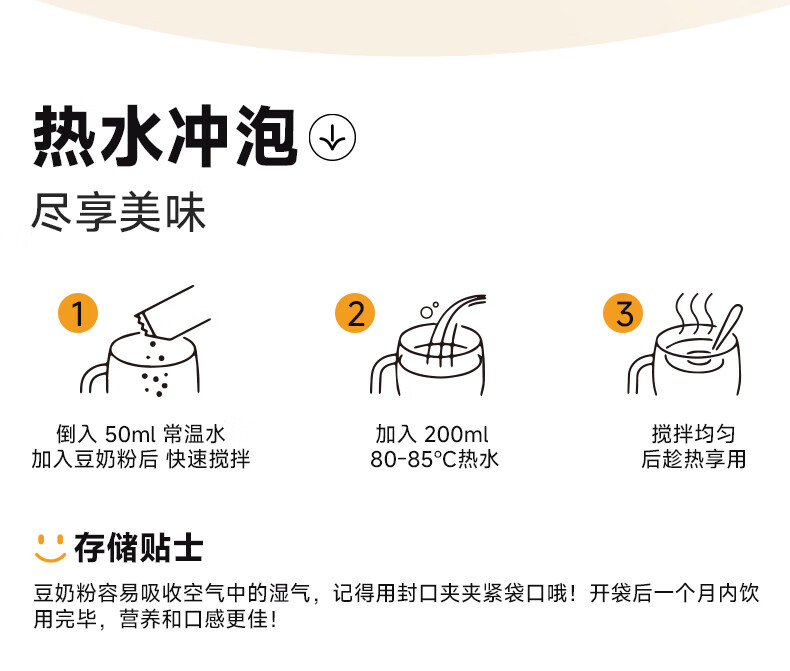 热水冲泡

尽享美味

1

倒入 50ml 常温水
加入豆奶粉后 快速搅拌

2

加入 200ml
80-85°C热水

3

搅拌均匀
后趁热享用

存储贴士

豆奶粉容易吸收空气中的湿气，记得用封口夹夹紧袋口哦！开袋后一个月内饮用完毕，营养和口感更佳！