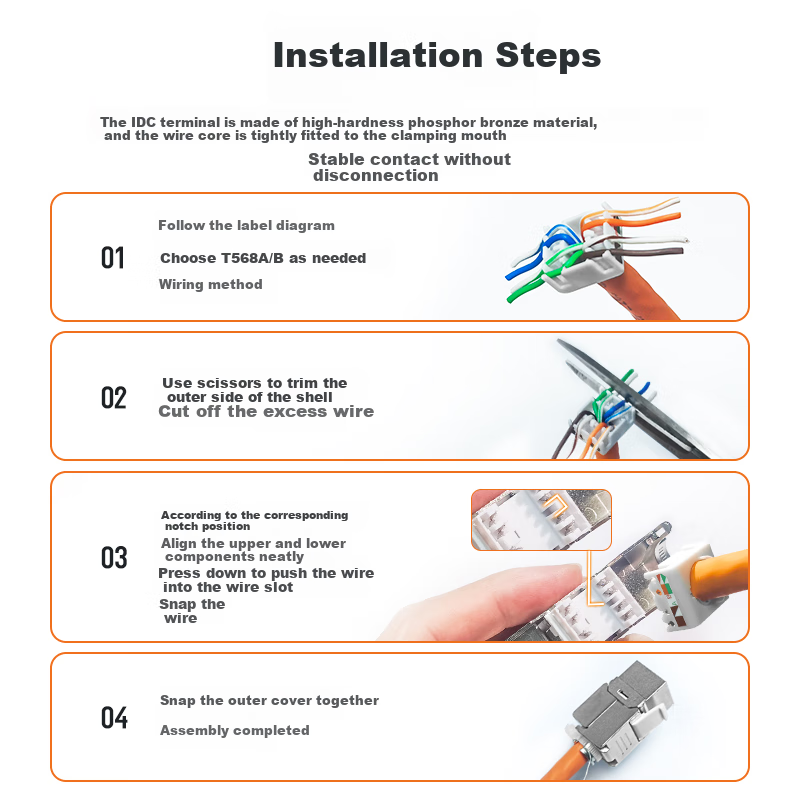 Installation Steps

The IDC terminal is made of high-hardness phosphor bronze material, and the wire core is tightly fitted to the clamping mouth

Stable contact without disconnection

01

Follow the label diagram

Choose T568A/B as needed

Wiring method

02

Use scissors to trim the outer side of the shell

Cut off the excess wire

03

According to the corresponding notch position

Align the upper and lower components neatly

Press down to push the wire into the wire slot

Snap the wire

04

Snap the outer cover together

Assembly completed