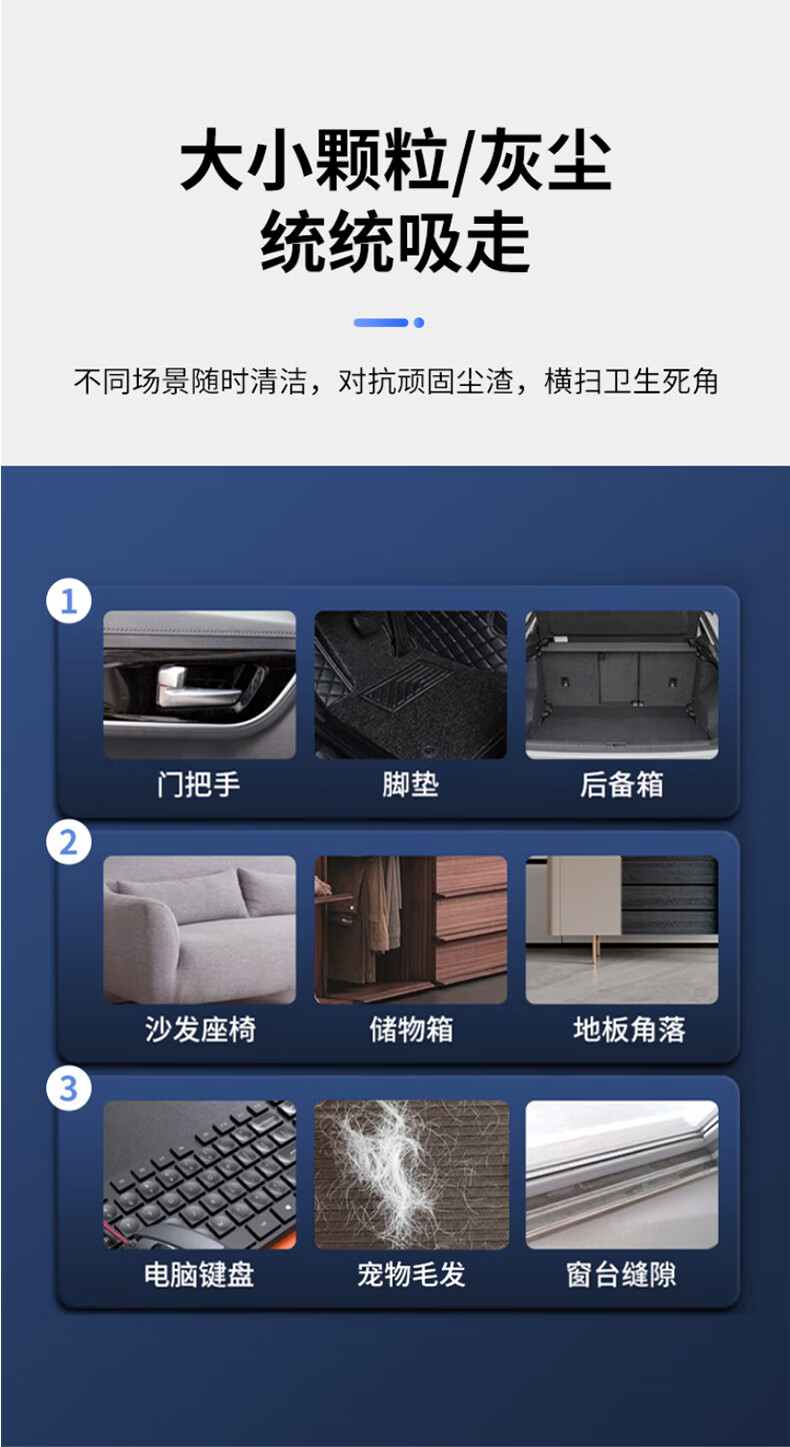 大小颗粒/灰尘
统统吸走

不同场景随时清洁，对抗顽固尘渣，横扫卫生死角

1
门把手
脚垫
后备箱

2
沙发座椅
储物箱
地板角落

3
电脑键盘
宠物毛发
窗台缝隙