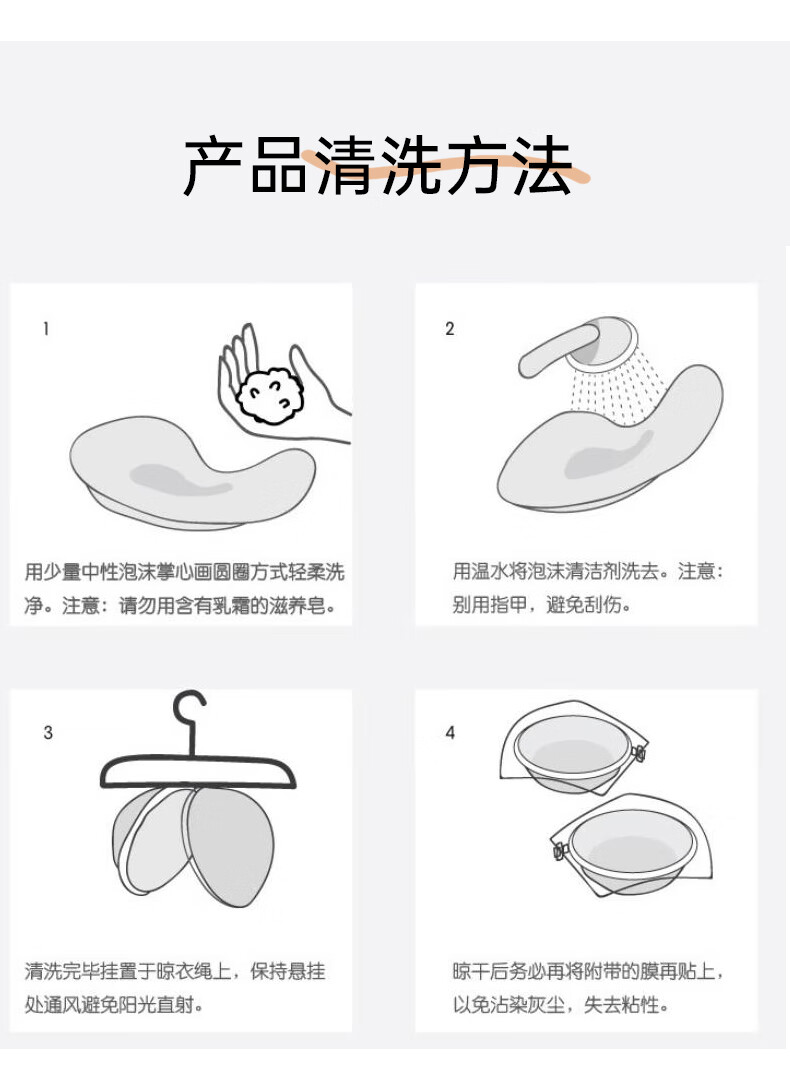 产品清洗方法

1

用少量中性泡沫掌心画圆圈方式轻柔洗净。注意：请勿用含有乳霜的滋养皂。

2

用温水将泡沫清洁剂洗去。注意：别用指甲，避免刮伤。

3

清洗完毕挂置于晾衣绳上，保持悬挂处通风避免阳光直射。

4

晾干后务必再将附带的膜再贴上，以免沾染灰尘，失去粘性。