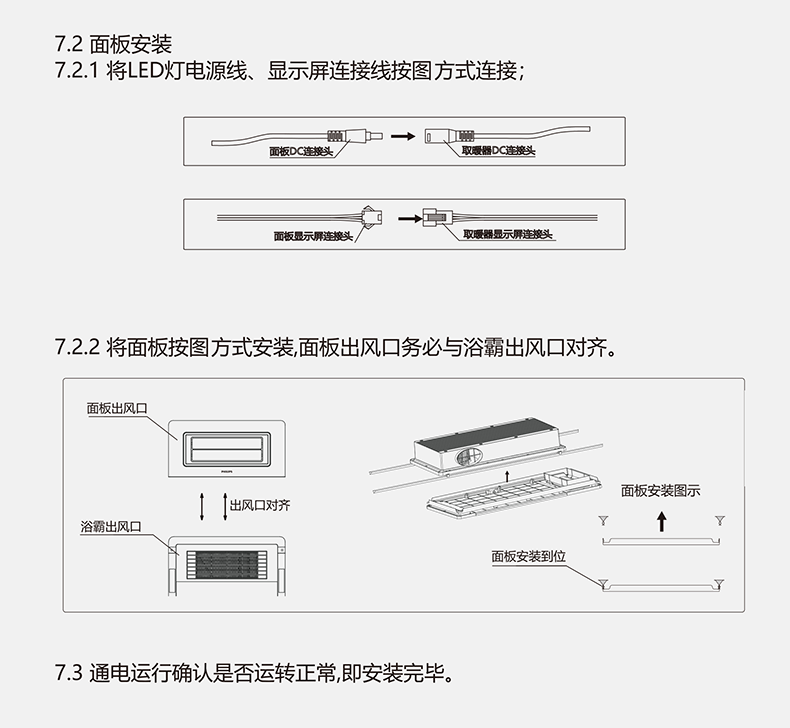 7.2 面板安装
7.2.1 将LED灯电源线、显示屏连接线按图方式连接；

面板DC连接头
取暖器DC连接头

面板显示屏连接头
取暖器显示屏连接头

7.2.2 将面板按图方式安装,面板出风口务必与浴霸出风口对齐。

面板出风口
PHILIPS
出风口对齐
浴霸出风口
面板安装图示
面板安装到位

7.3 通电运行确认是否运转正常,即安装完毕。