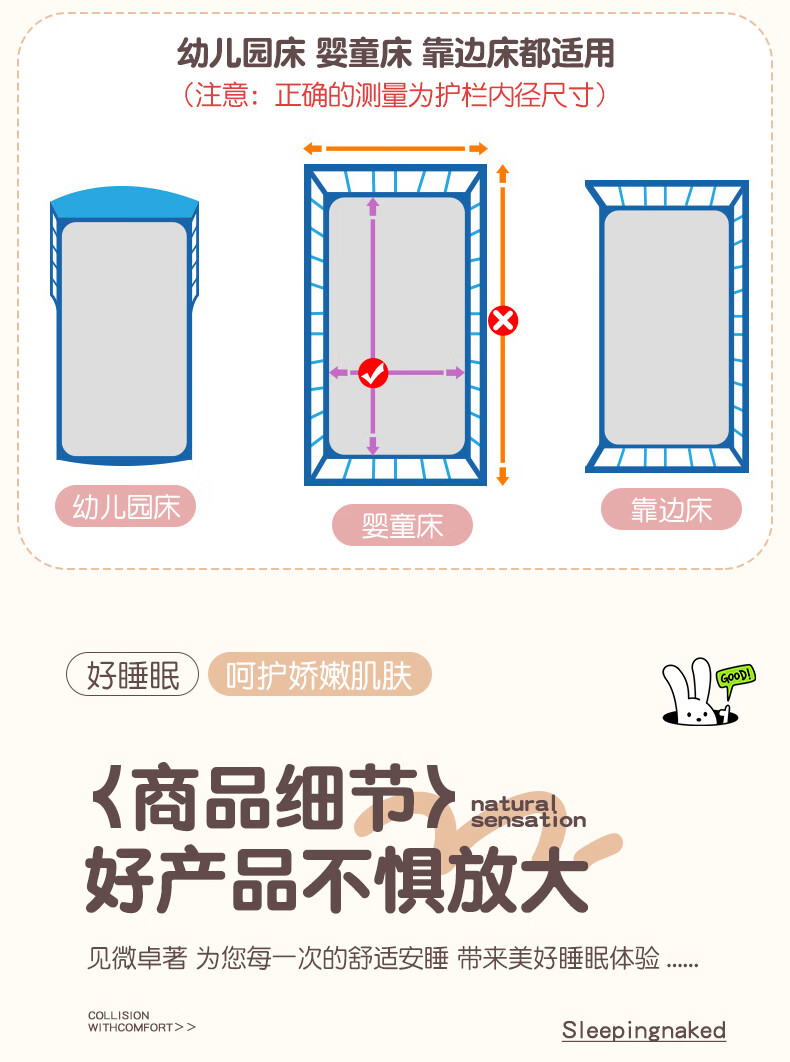 幼儿园床 婴童床 靠边床都适用
（注意：正确的测量为护栏内径尺寸）

幼儿园床

婴童床

靠边床

好睡眠 呵护娇嫩肌肤

GOOD!

《商品细节》 natural sensation
好产品不惧放大

见微卓著 为您每一次的舒适安睡 带来美好睡眠体验 ......

COLLISION WITHCOMFORT>>

Sleepingnaked