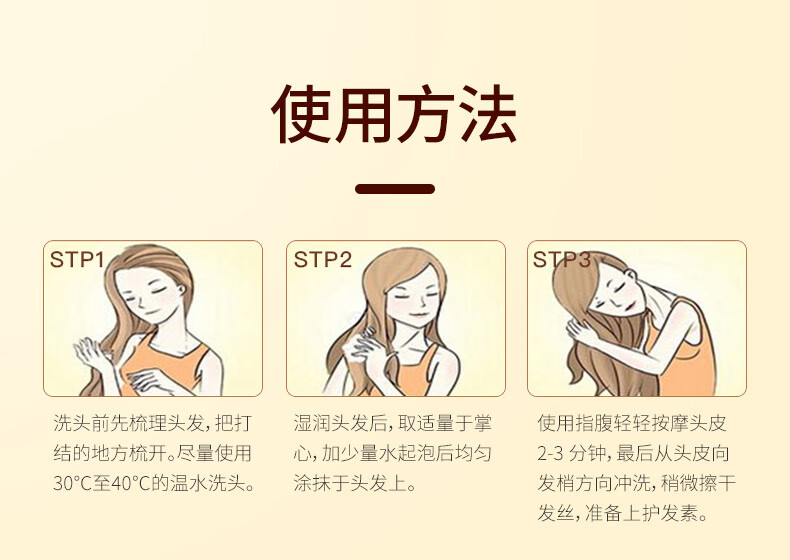 使用方法

STP1

洗头前先梳理头发，把打结的地方梳开。尽量使用30°C至40°C的温水洗头。

STP2

湿润头发后，取适量于掌心，加少量水起泡后均匀涂抹于头发上。

STP3

使用指腹轻轻按摩头皮2-3 分钟，最后从头皮向发梢方向冲洗，稍微擦干发丝，准备上护发素。