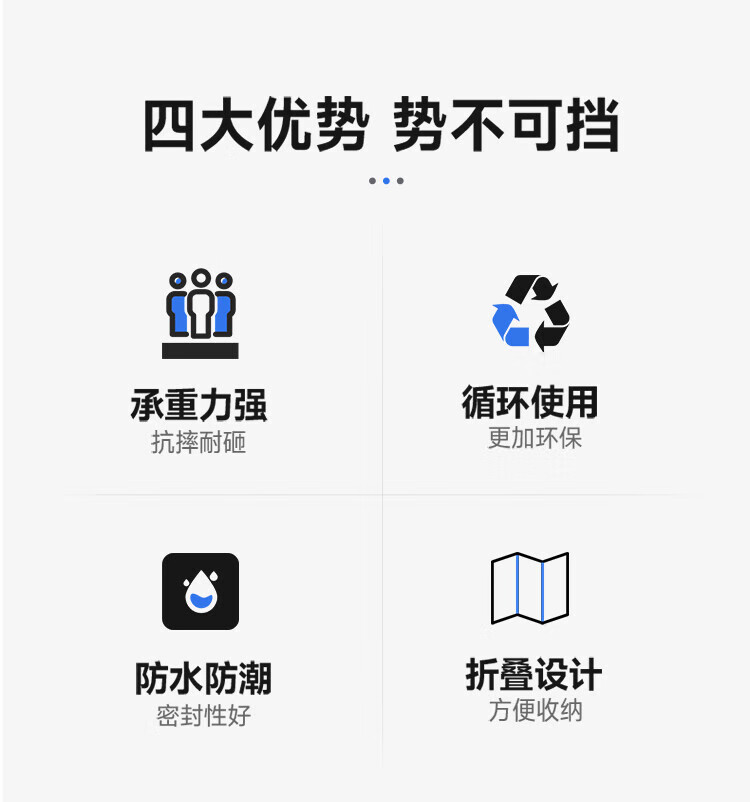 四大优势 势不可挡

承重力强
抗摔耐砸

循环使用
更加环保

防水防潮
密封性好

折叠设计
方便收纳