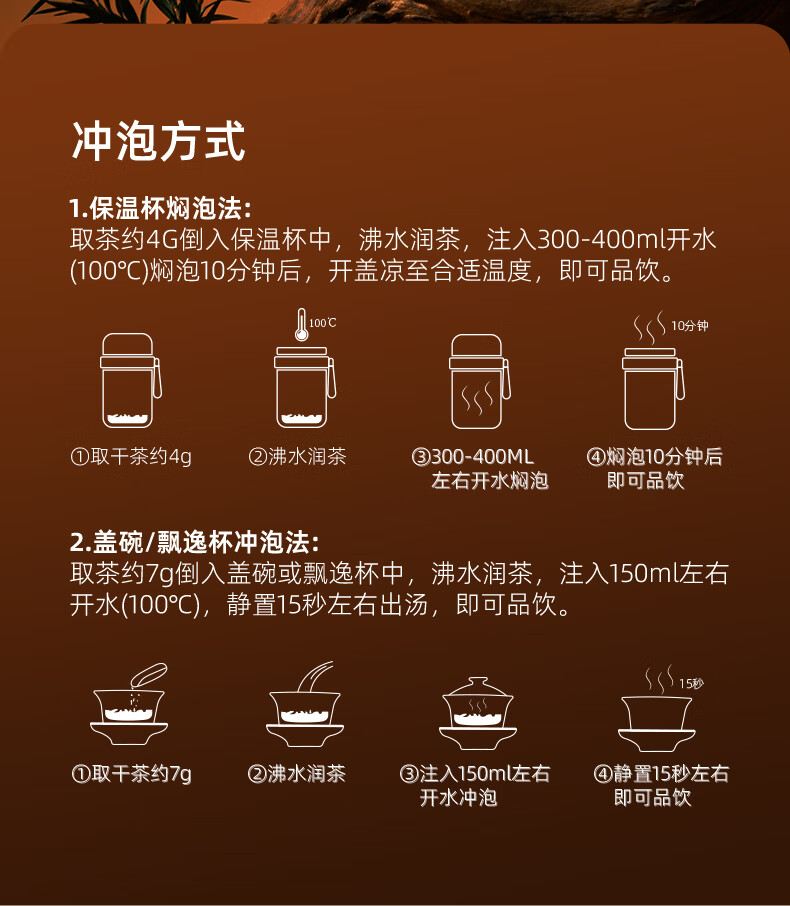 冲泡方式

1.保温杯焖泡法:
取茶约4G倒入保温杯中，沸水润茶，注入300-400ml开水(100℃)焖泡10分钟后，开盖凉至合适温度，即可品饮。

100℃

10分钟

①取干茶约4g
②沸水润茶
③300-400ML 左右开水焖泡
④焖泡10分钟后 即可品饮

2.盖碗/飘逸杯冲泡法:
取茶约7g倒入盖碗或飘逸杯中，沸水润茶，注入150ml左右开水(100℃)，静置15秒左右出汤，即可品饮。

15秒

①取干茶约7g
②沸水润茶
③注入150ml左右 开水冲泡
④静置15秒左右 即可品饮