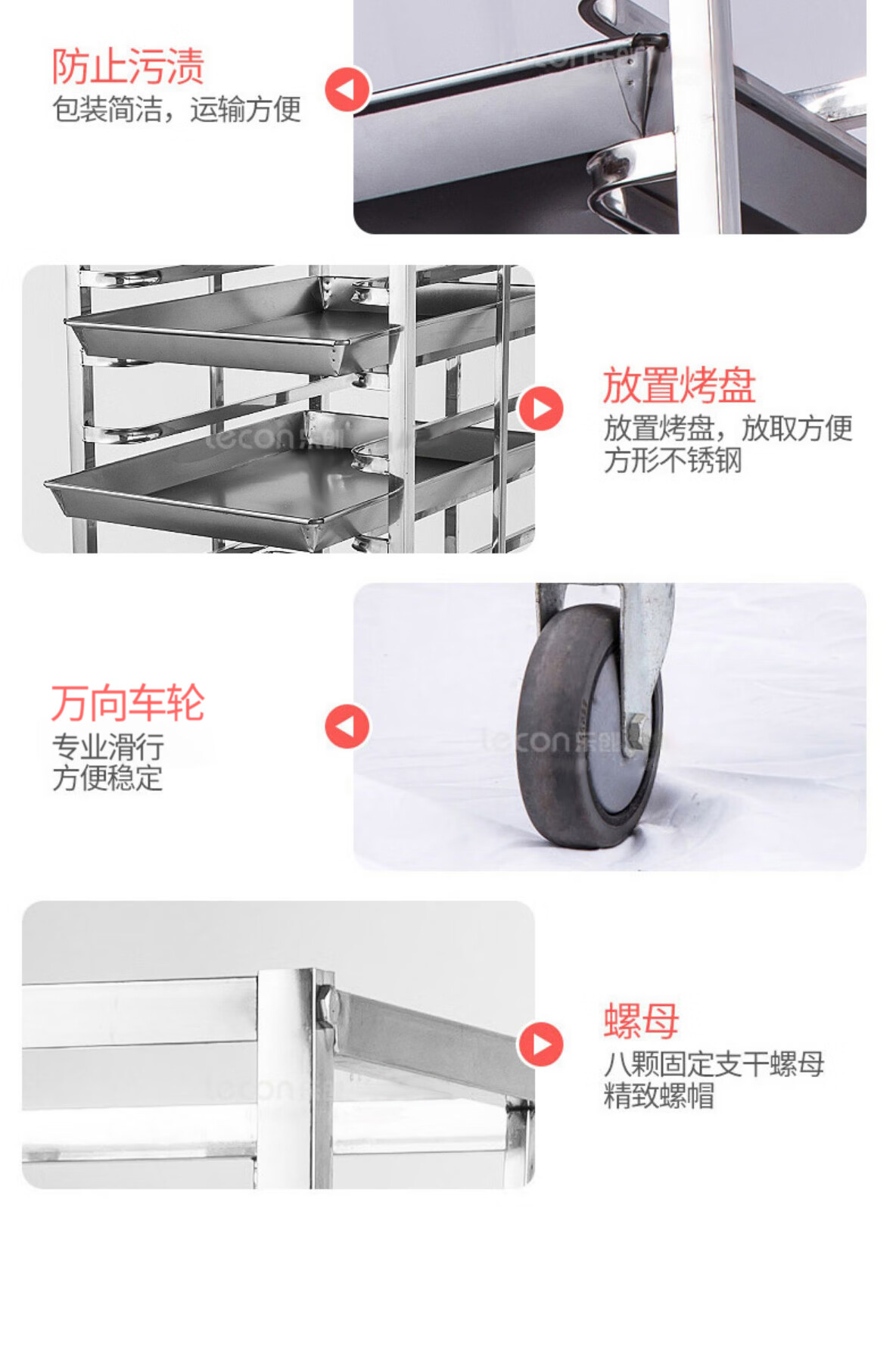 防止污渍
包装简洁，运输方便

lecon乐创

放置烤盘
放置烤盘，放取方便
方形不锈钢

lecon乐创

万向车轮
专业滑行
方便稳定

lecon乐创

螺母
八颗固定支干螺母
精致螺帽

lecon乐创