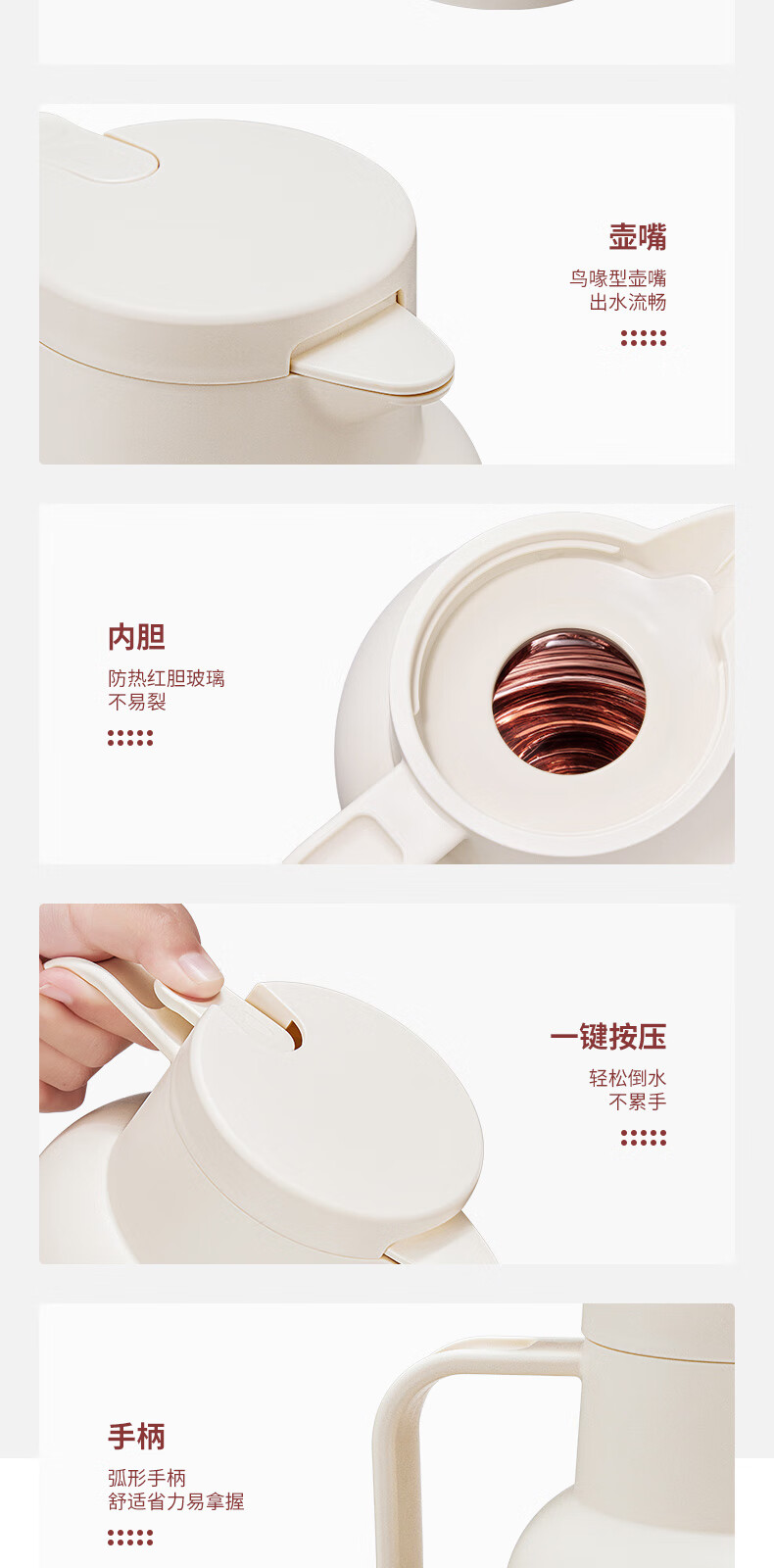 壶嘴

鸟喙型壶嘴
出水流畅

内胆

防热红胆玻璃
不易裂

一键按压

轻松倒水
不累手

手柄

弧形手柄
舒适省力易拿握