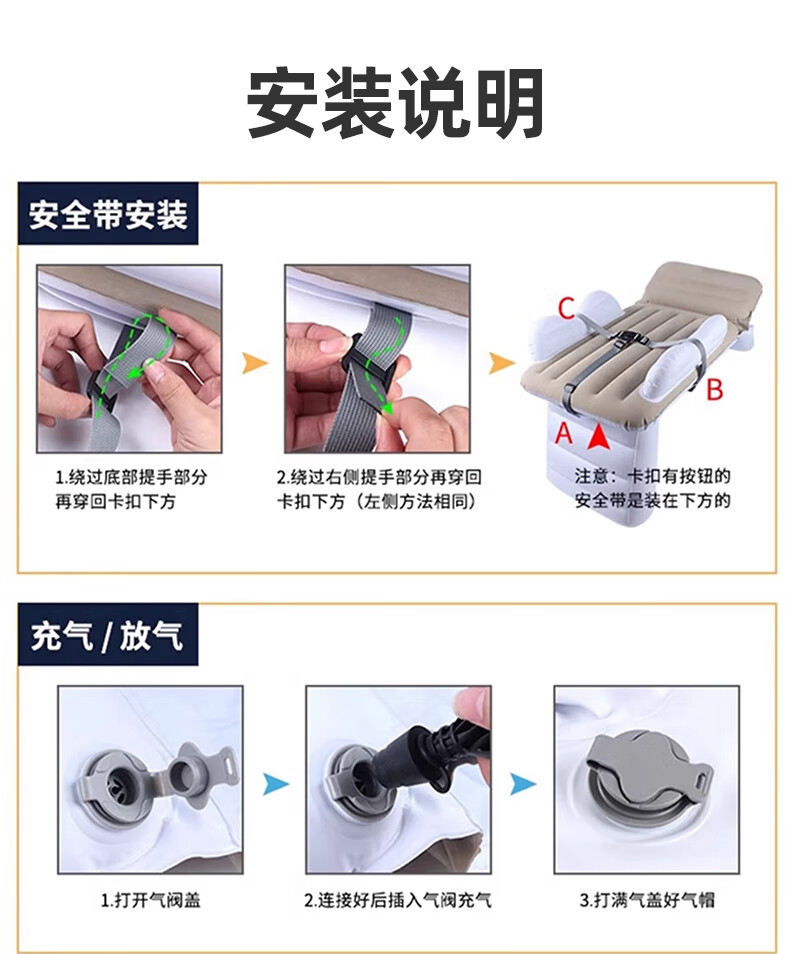 安装说明

安全带安装

1.绕过底部提手部分再穿回卡扣下方

2.绕过右侧提手部分再穿回卡扣下方（左侧方法相同）

C

B

A

注意：卡扣有按钮的安全带是装在下方的

充气 / 放气

1.打开气阀盖

2.连接好后插入气阀充气

3.打满气盖好气帽