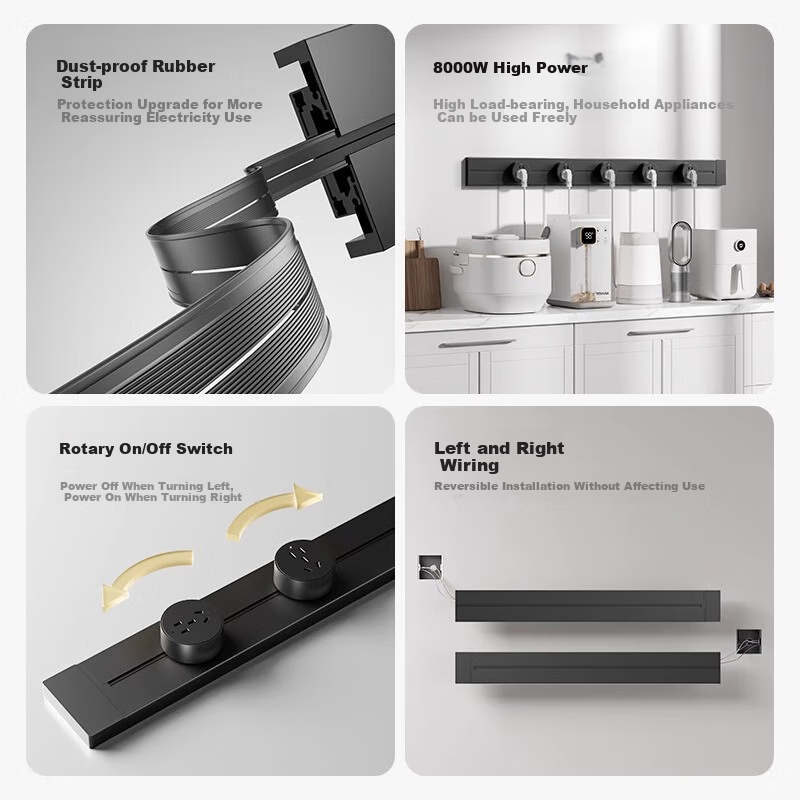 Dust-proof Rubber Strip

Protection Upgrade for More Reassuring Electricity Use

8000W High Power

High Load-bearing, Household Appliances Can be Used Freely

Rotary On/Off Switch

Power Off When Turning Left, Power On When Turning Right

Left and Right Wiring

Reversible Installation Without Affecting Use