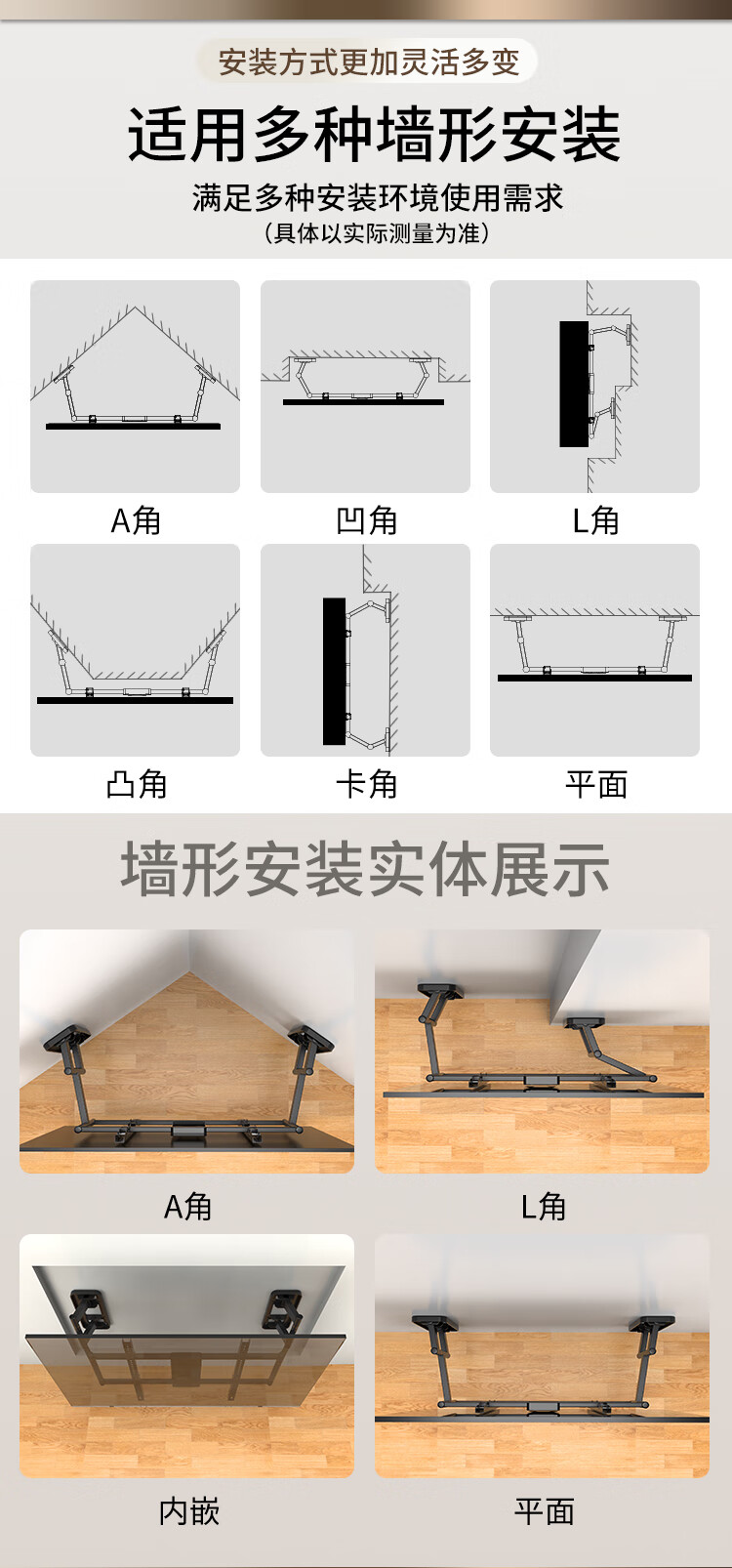 安装方式更加灵活多变

适用多种墙形安装

满足多种安装环境使用需求
（具体以实际测量为准）

A角

凹角

L角

凸角

卡角

平面

墙形安装实体展示

A角

L角

内嵌

平面