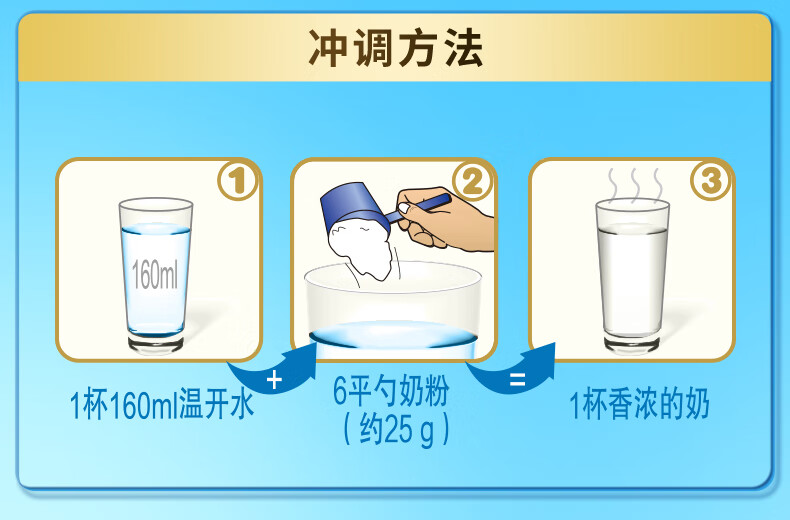 冲调方法

1

160ml

1杯160ml温开水

+

2

6平勺奶粉
（约25 g）

=

3

1杯香浓的奶