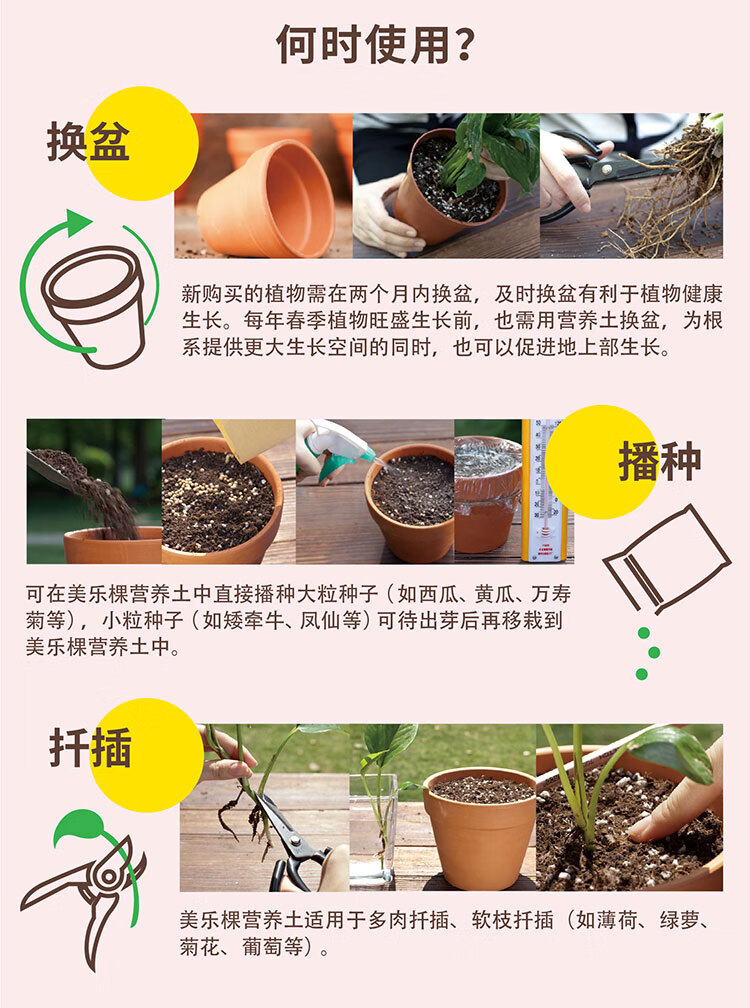 何时使用？

换盆

新购买的植物需在两个月内换盆，及时换盆有利于植物健康生长。每年春季植物旺盛生长前，也需用营养土换盆，为根系提供更大生长空间的同时，也可以促进地上部生长。

播种

可在美乐棵营养土中直接播种大粒种子（如西瓜、黄瓜、万寿菊等），小粒种子（如矮牵牛、凤仙等）可待出芽后再移栽到美乐棵营养土中。

扦插

美乐棵营养土适用于多肉扦插、软枝扦插（如薄荷、绿萝、菊花、葡萄等）。