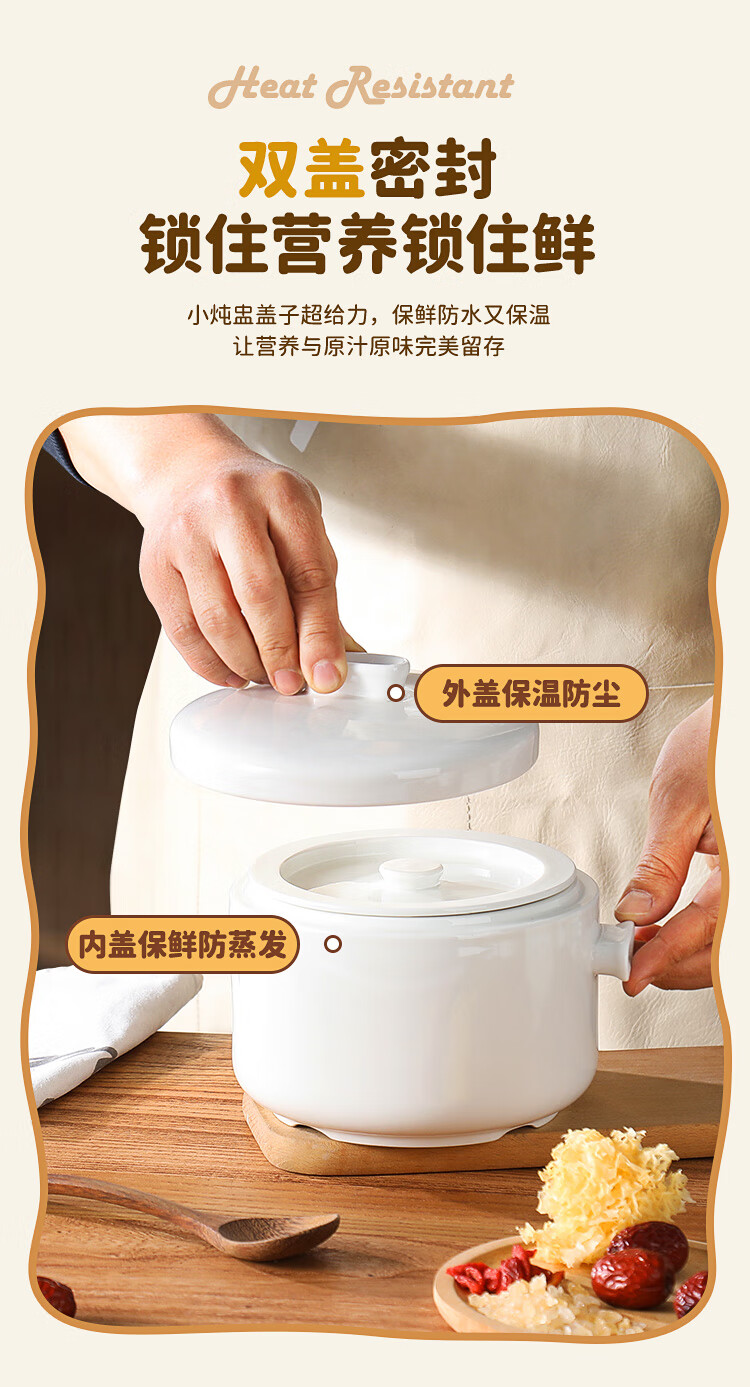 Heat Resistant

双盖密封
锁住营养锁住鲜

小炖盅盖子超给力，保鲜防水又保温
让营养与原汁原味完美留存

外盖保温防尘

内盖保鲜防蒸发