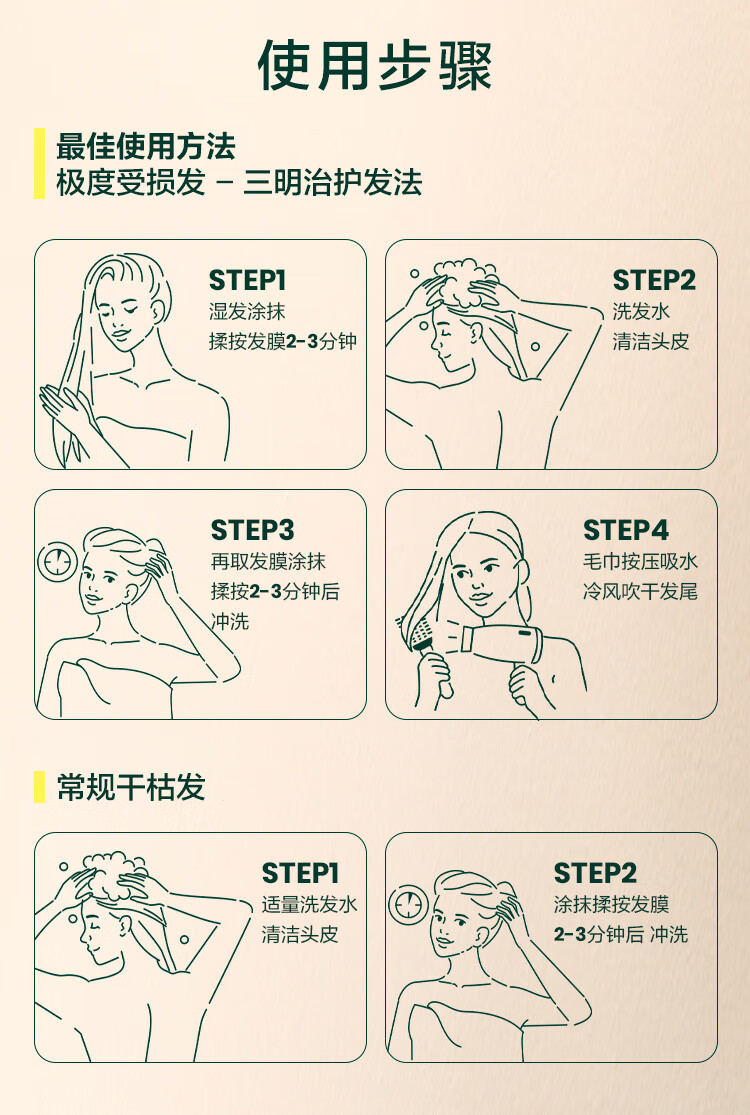 使用步骤

最佳使用方法
极度受损发 – 三明治护发法

STEP1
湿发涂抹
揉按发膜2-3分钟

STEP2
洗发水
清洁头皮

STEP3
再取发膜涂抹
揉按2-3分钟后
冲洗

STEP4
毛巾按压吸水
冷风吹干发尾

常规干枯发

STEP1
适量洗发水
清洁头皮

STEP2
涂抹揉按发膜
2-3分钟后 冲洗