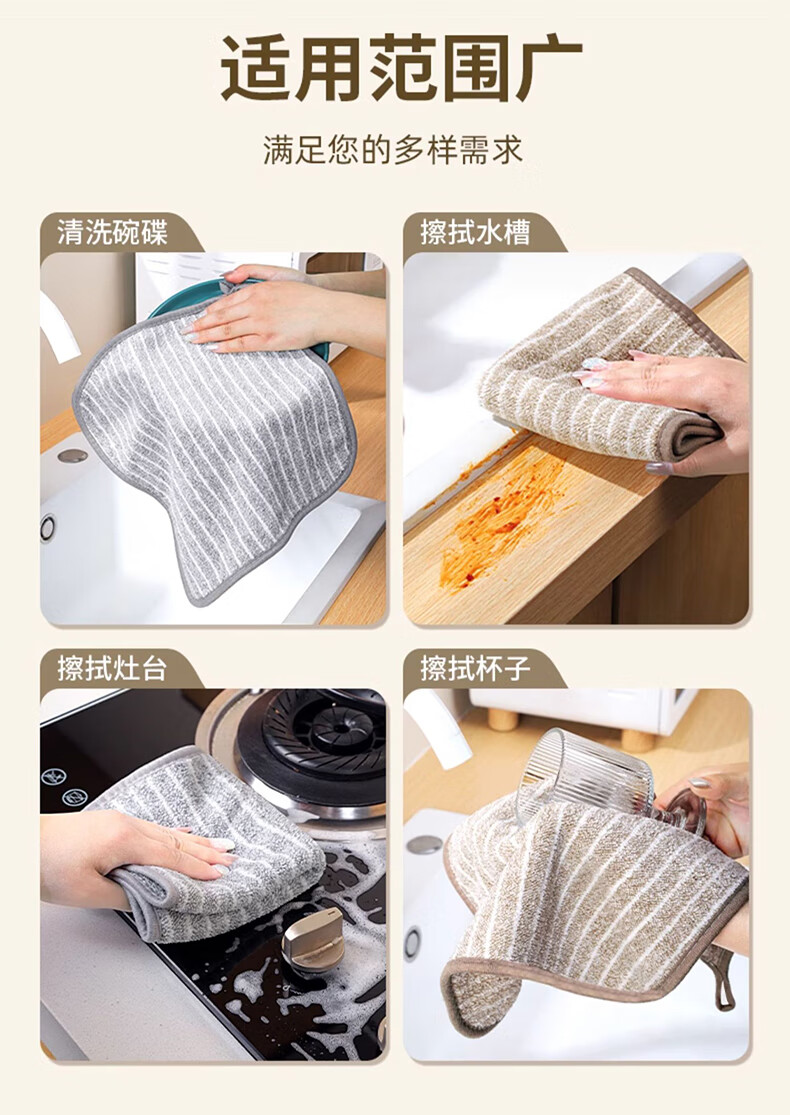 适用范围广

满足您的多样需求

清洗碗碟

擦拭水槽

擦拭灶台

擦拭杯子